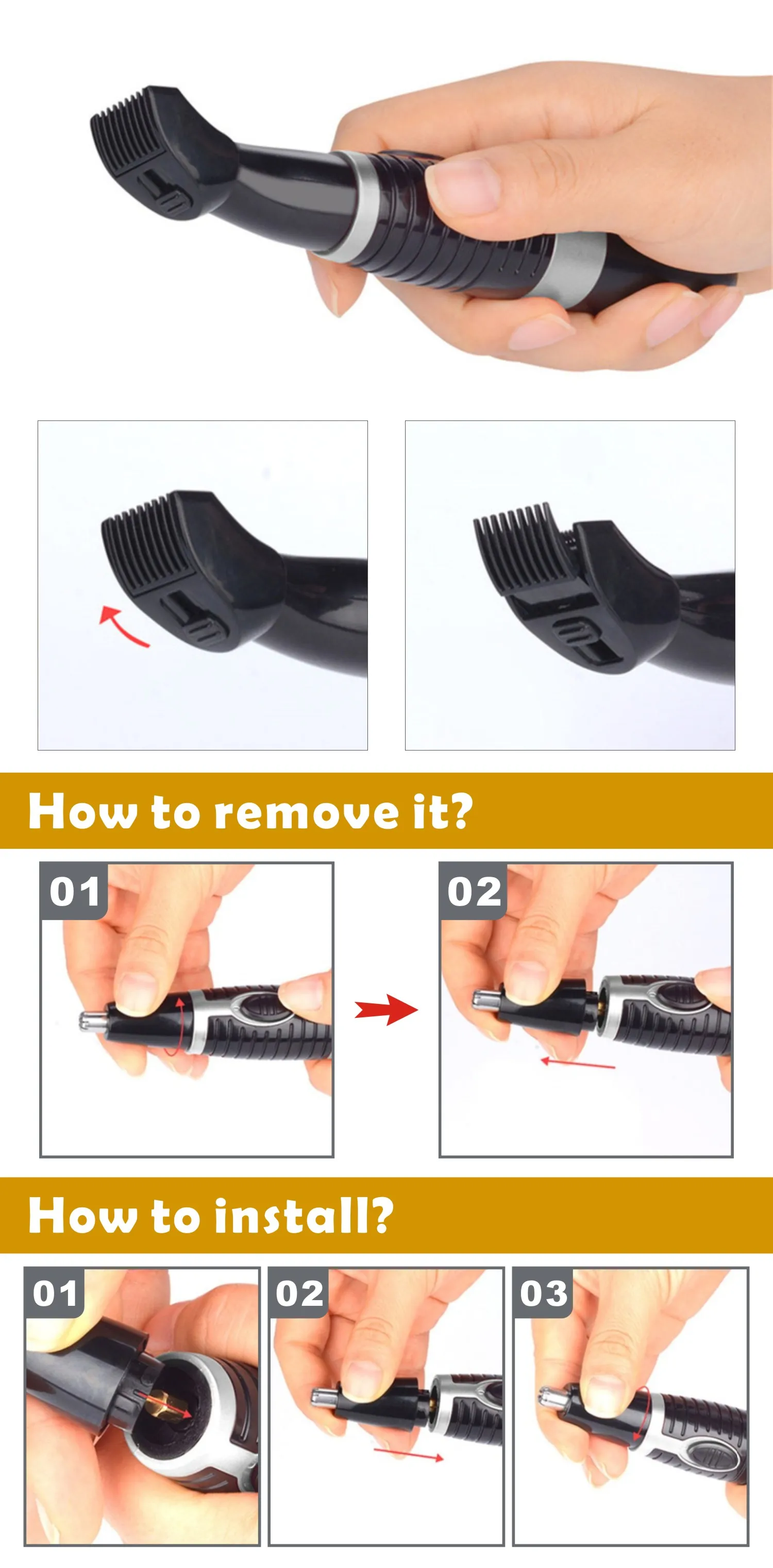 How to remove it?

01

02

How to install?

01

02

03