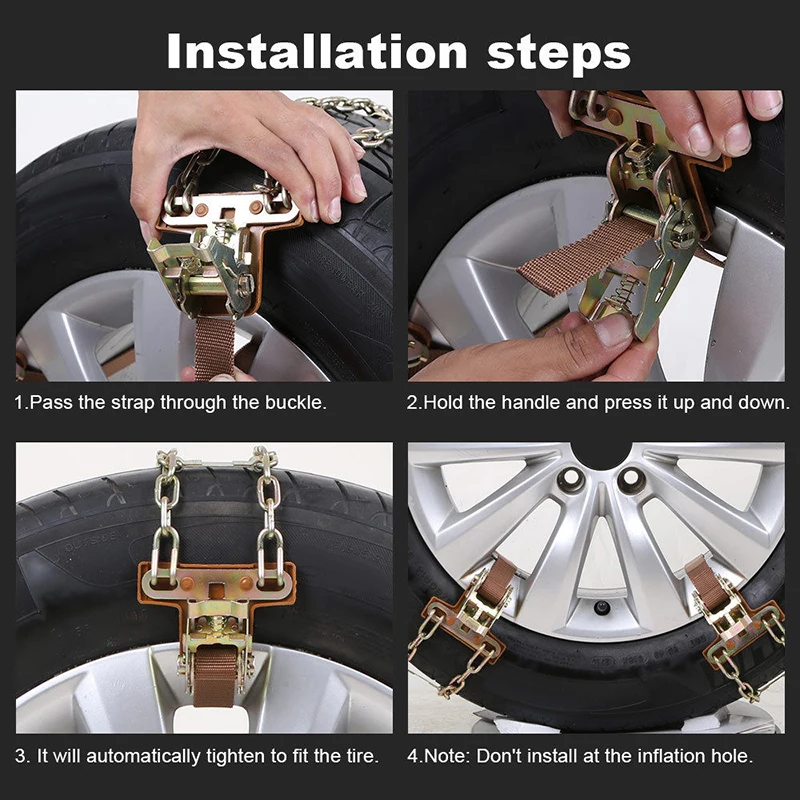 Installation steps

1.Pass the strap through the buckle.

2.Hold the handle and press it up and down.

3. It will automatically tighten to fit the tire.

4.Note: Don't install at the inflation hole.