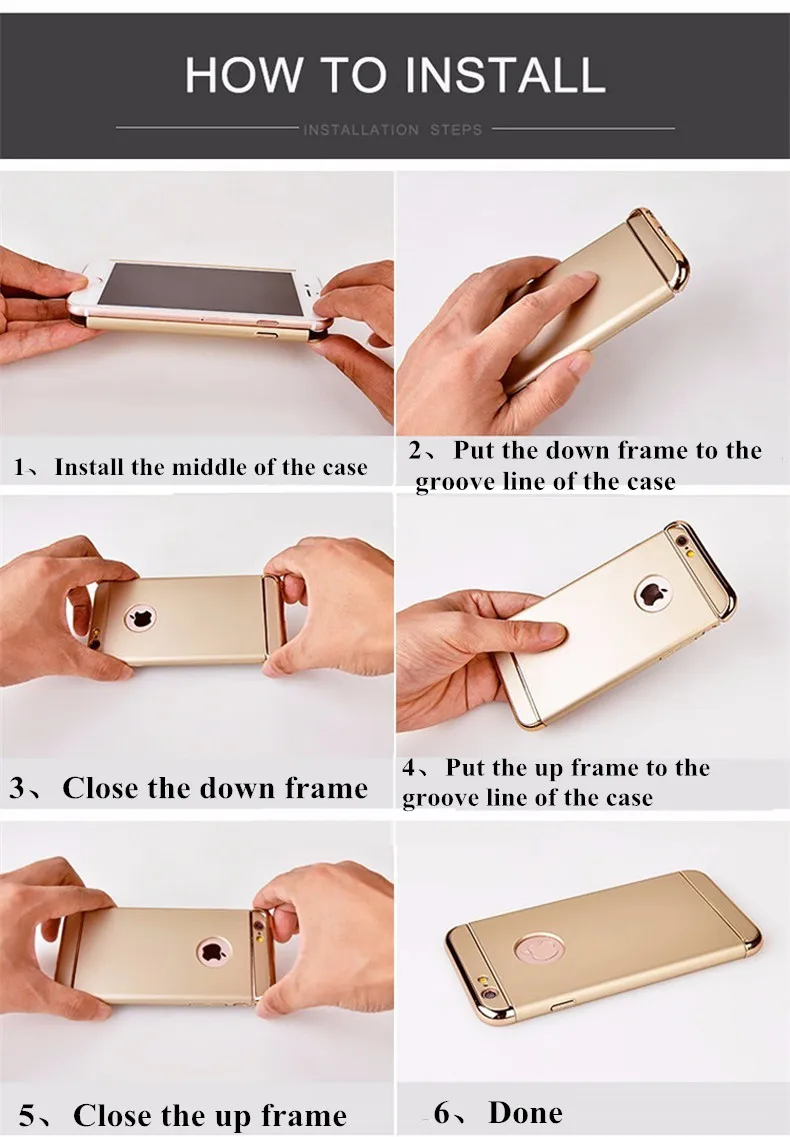 HOW TO INSTALL

INSTALLATION STEPS

1、Install the middle of the case

2、Put the down frame to the groove line of the case

3、Close the down frame

4、Put the up frame to the groove line of the case

5、Close the up frame

6、Done