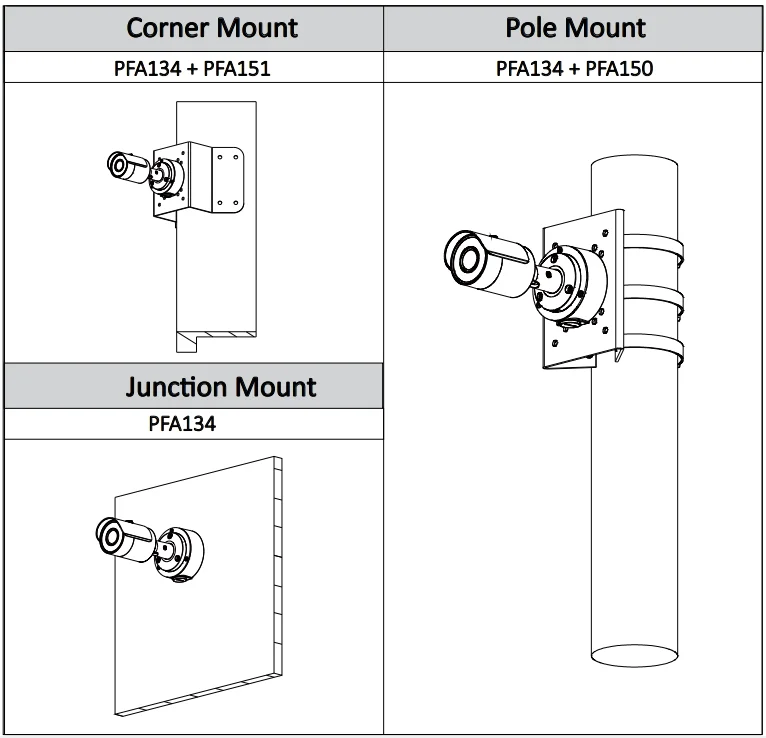 Corner Mount

PFA134 + PFA151

Junction Mount

PFA134

Pole Mount

PFA134 + PFA150