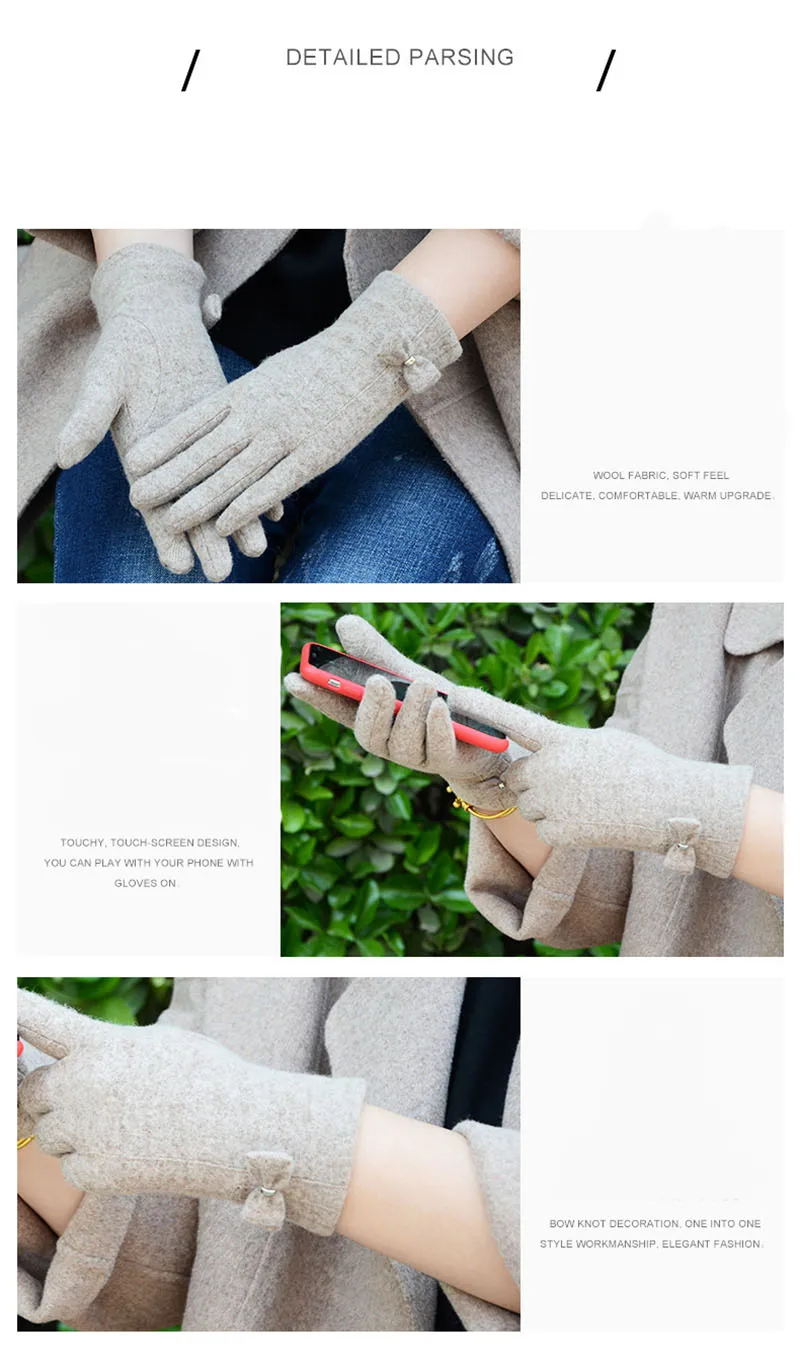 / DETAILED PARSING /

WOOL FABRIC, SOFT FEEL
DELICATE, COMFORTABLE, WARM UPGRADE.

TOUCHY, TOUCH-SCREEN DESIGN,
YOU CAN PLAY WITH YOUR PHONE WITH
GLOVES ON.

BOW KNOT DECORATION, ONE INTO ONE
STYLE WORKMANSHIP, ELEGANT FASHION.