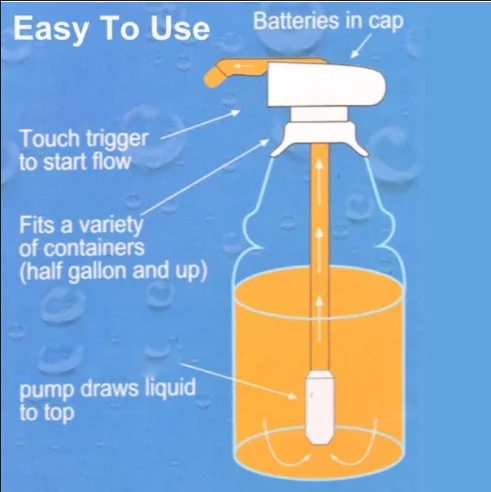 Easy To Use

Batteries in cap

Touch trigger to start flow

Fits a variety of containers (half gallon and up)

pump draws liquid to top