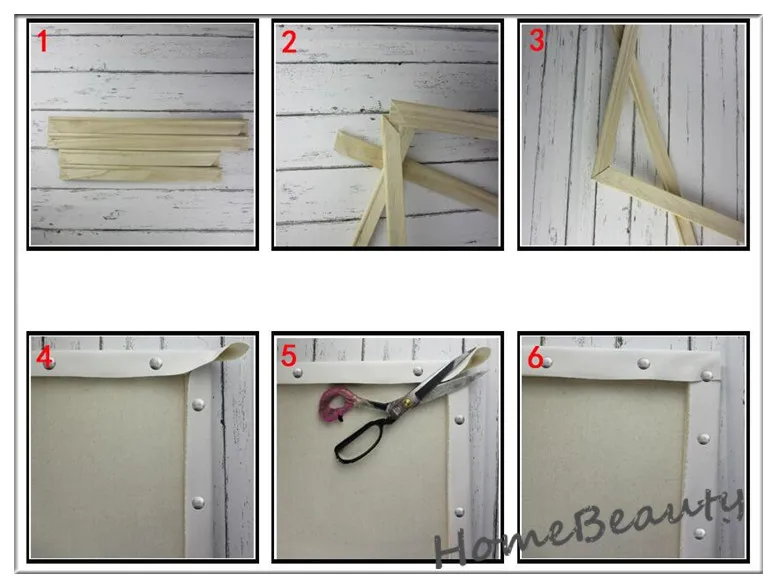 1

2

3

4

5

6

HomeBeauty