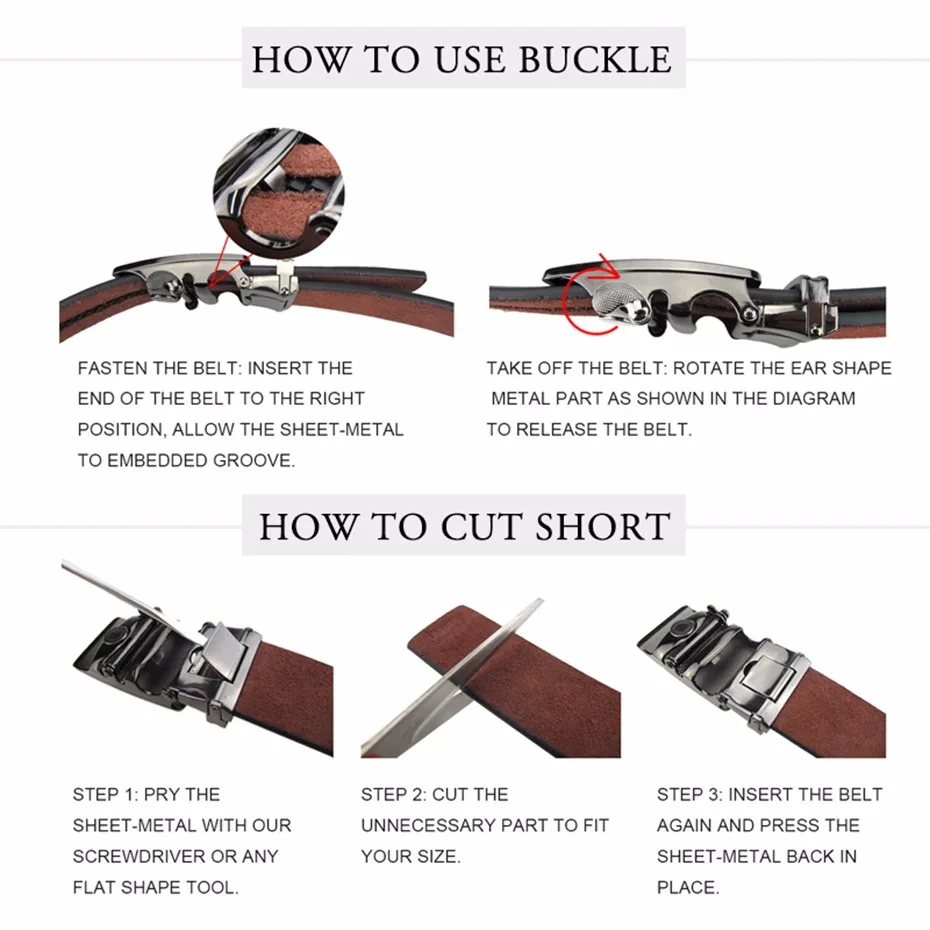 HOW TO USE BUCKLE

FASTEN THE BELT: INSERT THE END OF THE BELT TO THE RIGHT POSITION, ALLOW THE SHEET-METAL TO EMBEDDED GROOVE.

TAKE OFF THE BELT: ROTATE THE EAR SHAPE METAL PART AS SHOWN IN THE DIAGRAM TO RELEASE THE BELT.

HOW TO CUT SHORT

STEP 1: PRY THE SHEET-METAL WITH OUR SCREWDRIVER OR ANY FLAT SHAPE TOOL.

STEP 2: CUT THE UNNECESSARY PART TO FIT YOUR SIZE.

STEP 3: INSERT THE BELT AGAIN AND PRESS THE SHEET-METAL BACK IN PLACE.