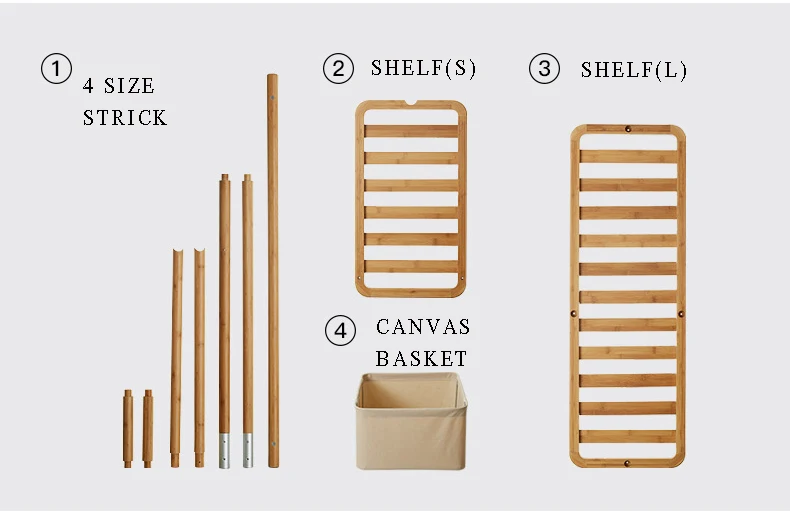 ① 4 SIZE STRICK

② SHELF(S)

③ SHELF(L)

④ CANVAS BASKET