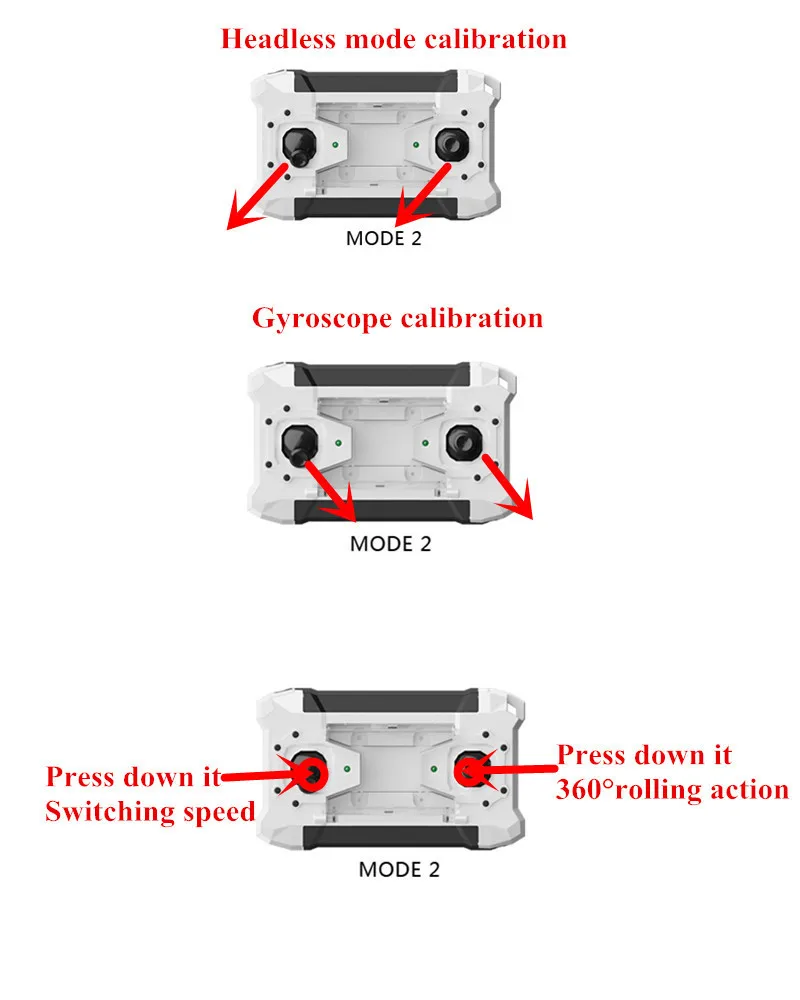 Headless mode calibration

MODE 2

Gyroscope calibration

MODE 2

Press down it
Switching speed

Press down it
360°rolling action

MODE 2