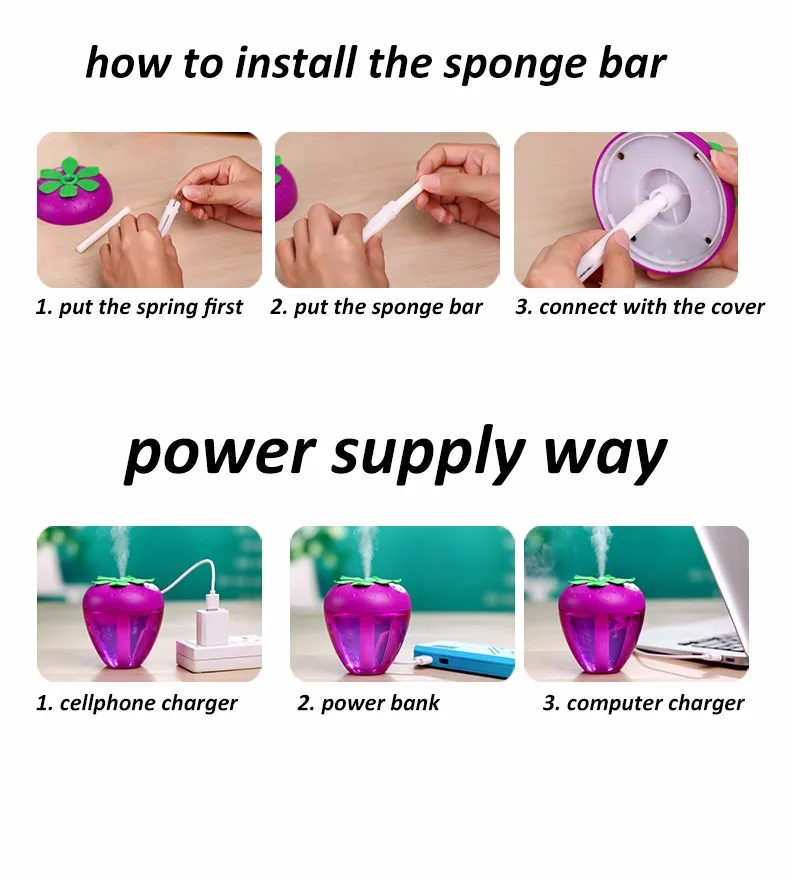 how to install the sponge bar

1. put the spring first
2. put the sponge bar
3. connect with the cover

power supply way

1. cellphone charger
2. power bank
3. computer charger