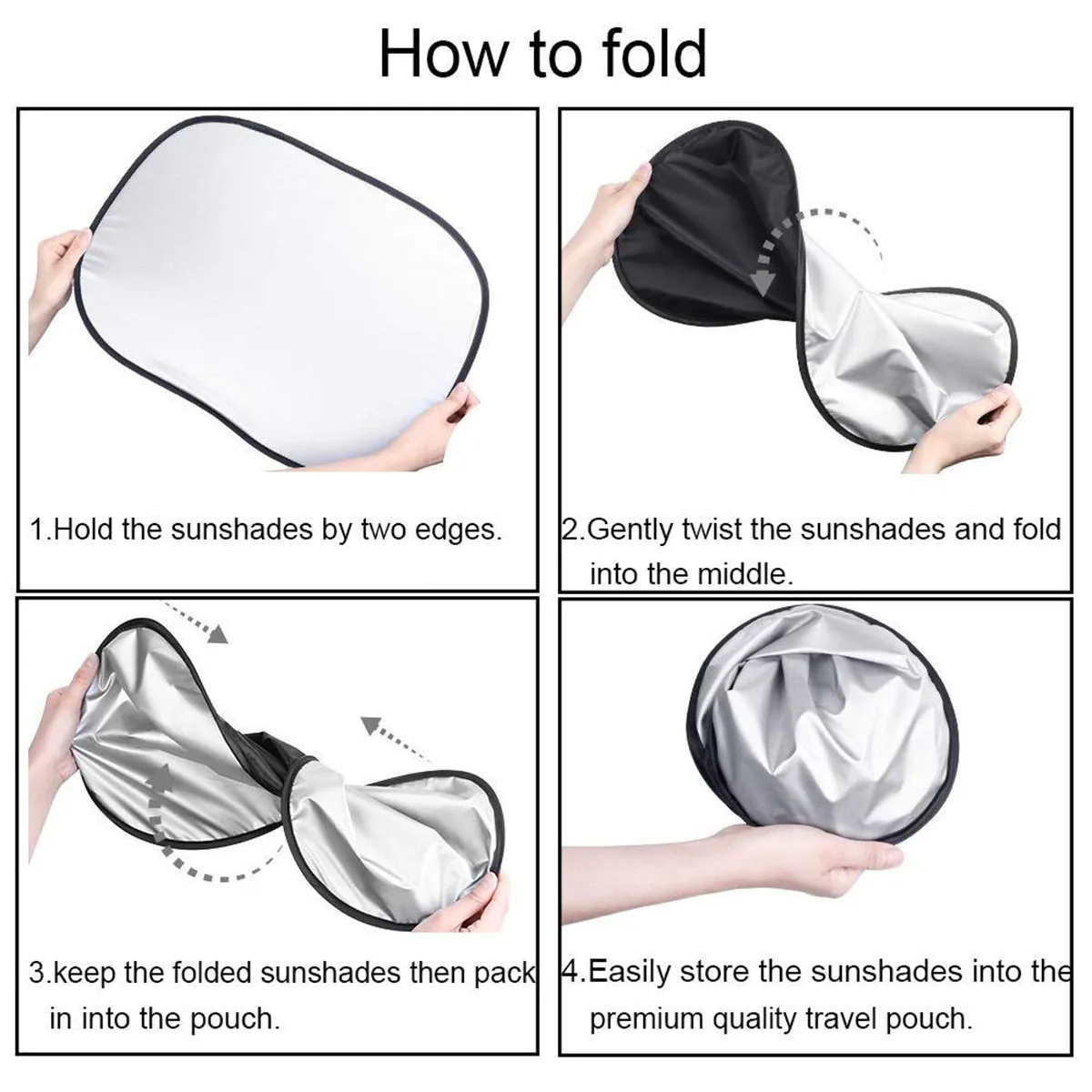 How to fold

1.Hold the sunshades by two edges.

2.Gently twist the sunshades and fold into the middle.

3.keep the folded sunshades then pack in into the pouch.

4.Easily store the sunshades into the premium quality travel pouch.