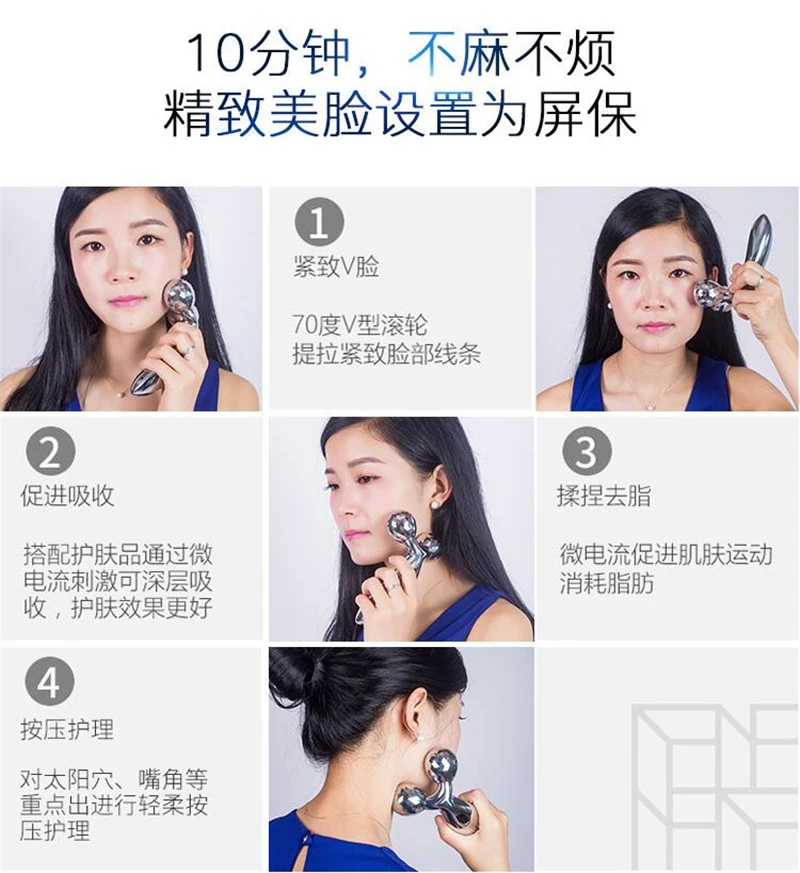 10分钟，不麻不烦
精致美脸设置为屏保

1
紧致V脸

70度V型滚轮
提拉紧致脸部线条

2
促进吸收

搭配护肤品通过微电流刺激可深层吸收，护肤效果更好

3
揉捏去脂

微电流促进肌肤运动
消耗脂肪

4
按压护理

对太阳穴、嘴角等重点出进行轻柔按压护理