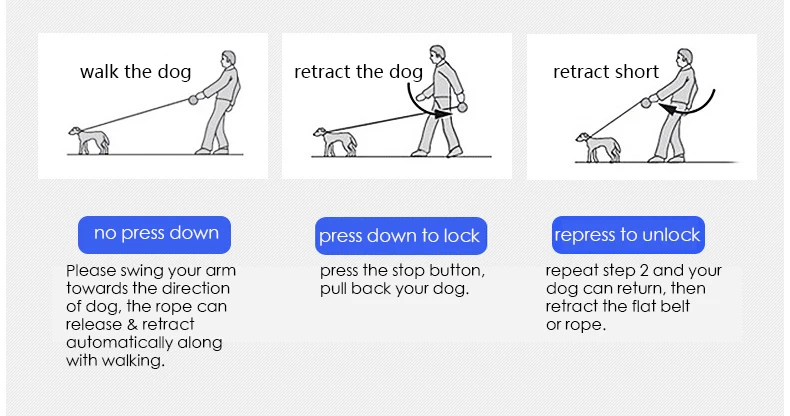 walk the dog

no press down

Please swing your arm towards the direction of dog, the rope can release & retract automatically along with walking.

retract the dog

press down to lock

press the stop button, pull back your dog.

retract short

repress to unlock

repeat step 2 and your dog can return, then retract the flat belt or rope.