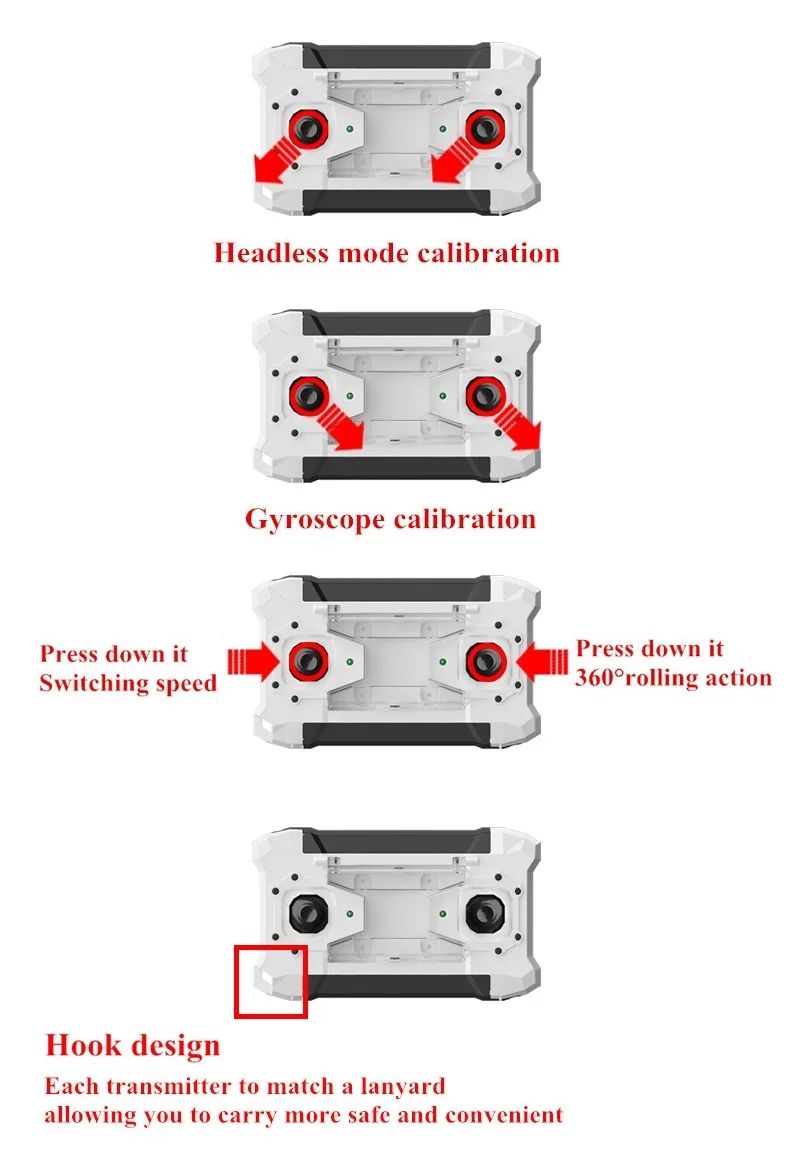 Headless mode calibration

Gyroscope calibration

Press down it
Switching speed

Press down it
360°rolling action

Hook design

Each transmitter to match a lanyard allowing you to carry more safe and convenient