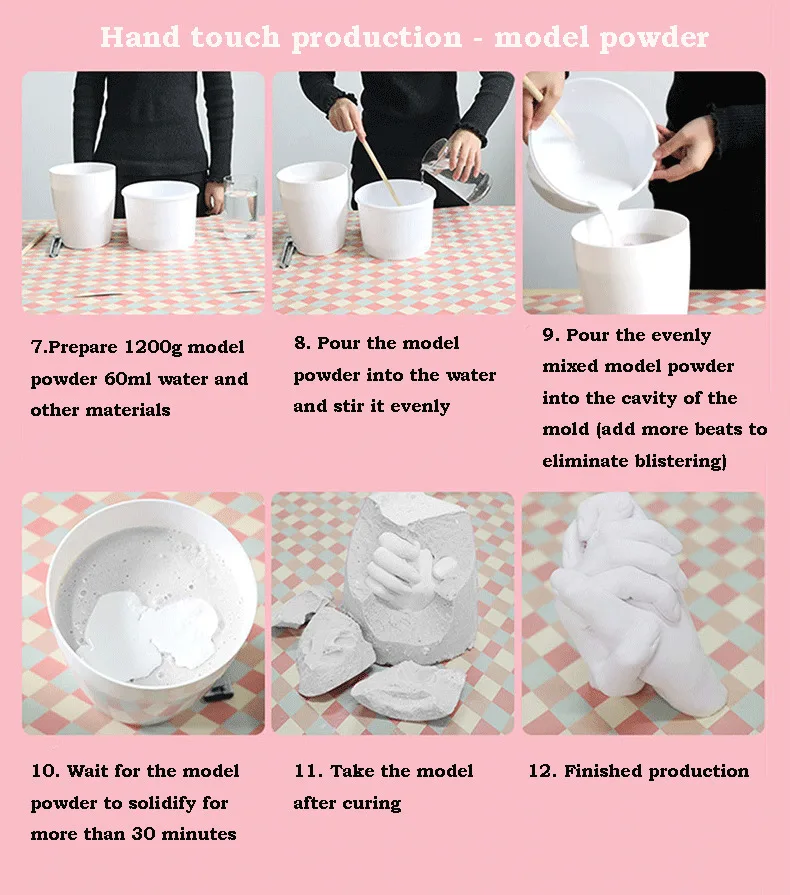 Hand touch production - model powder

7.Prepare 1200g model powder 60ml water and other materials

8. Pour the model powder into the water and stir it evenly

9. Pour the evenly mixed model powder into the cavity of the mold (add more beats to eliminate blistering)

10. Wait for the model powder to solidify for more than 30 minutes

11. Take the model after curing

12. Finished production