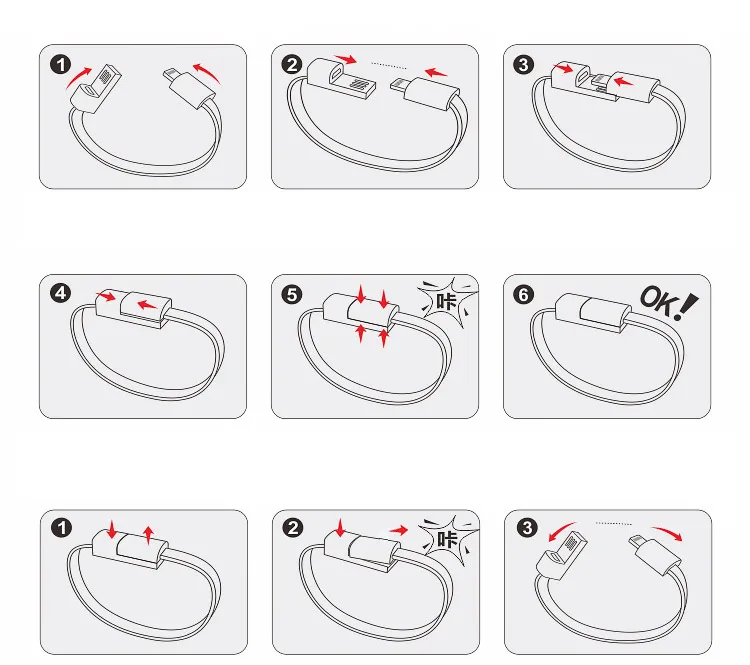 1

2

3

4

5 咔

6 OK!

1

2 咔

3