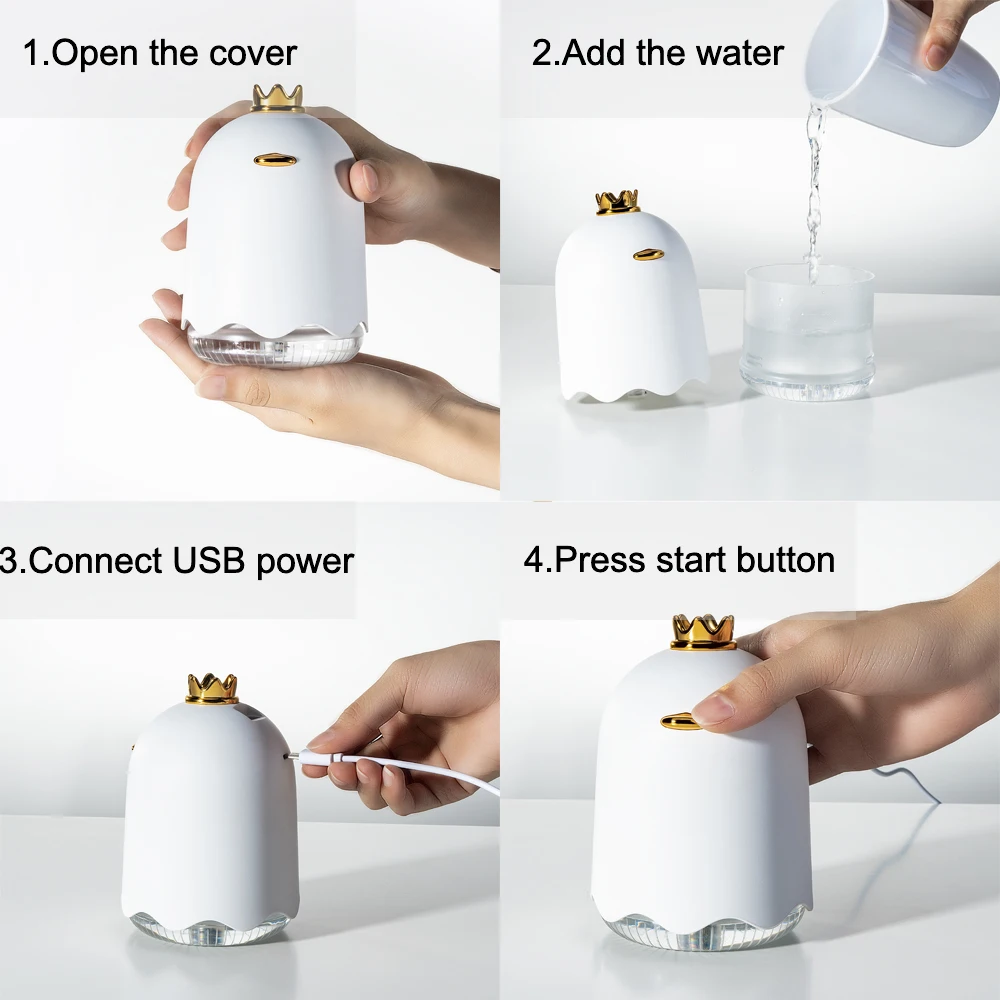 1.Open the cover

2.Add the water

3.Connect USB power

4.Press start button