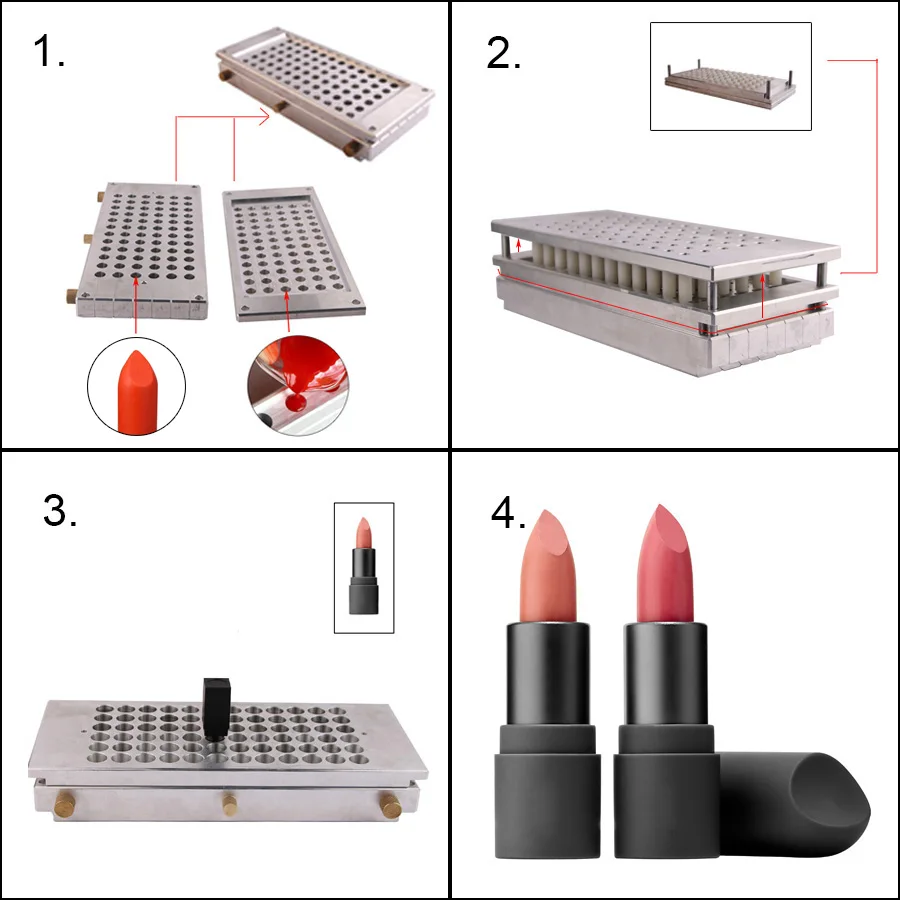 1.

2.

3.

4.