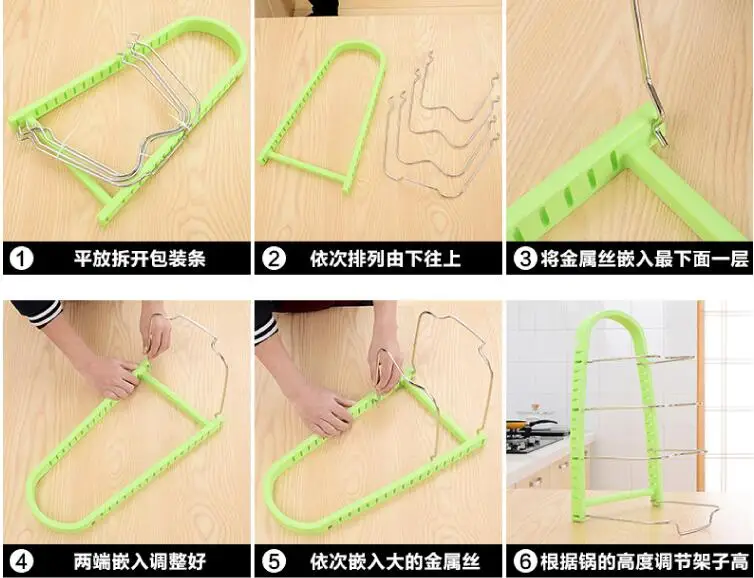 1 平放拆开包装条

2 依次排列由下往上

3 将金属丝嵌入最下面一层

4 两端嵌入调整好

5 依次嵌入大的金属丝

6 根据锅的高度调节架子高