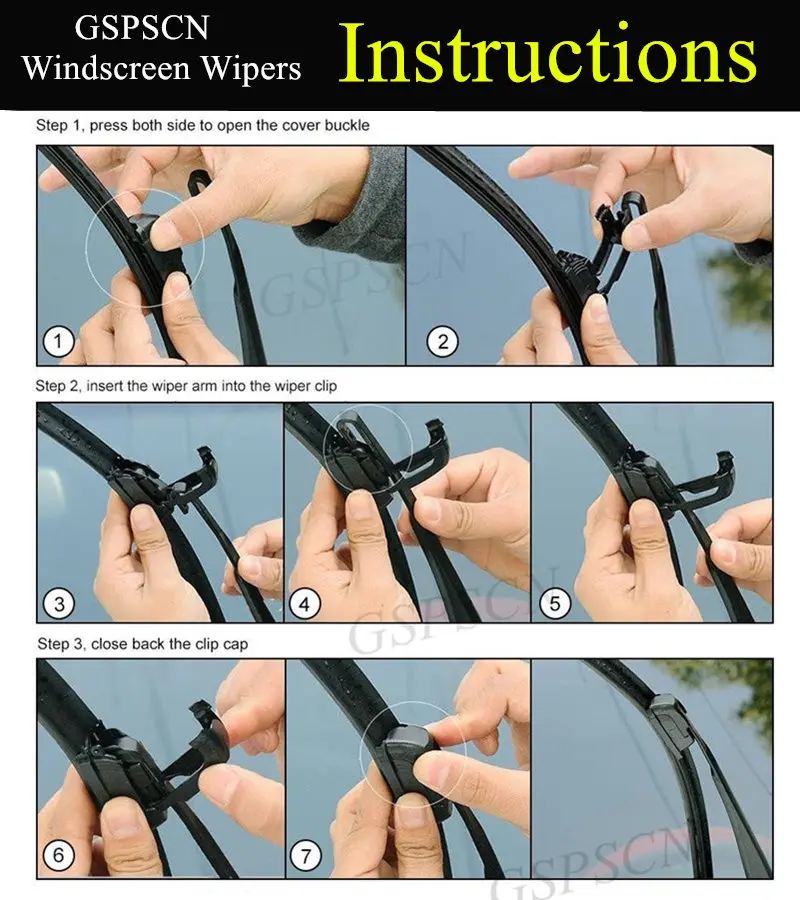 GSPSCN
Windscreen Wipers

Instructions

Step 1, press both side to open the cover buckle

GSPSCN

1

2

Step 2, insert the wiper arm into the wiper clip

3

4

5

GSPSCN

Step 3, close back the clip cap

6

7

GSPSCN