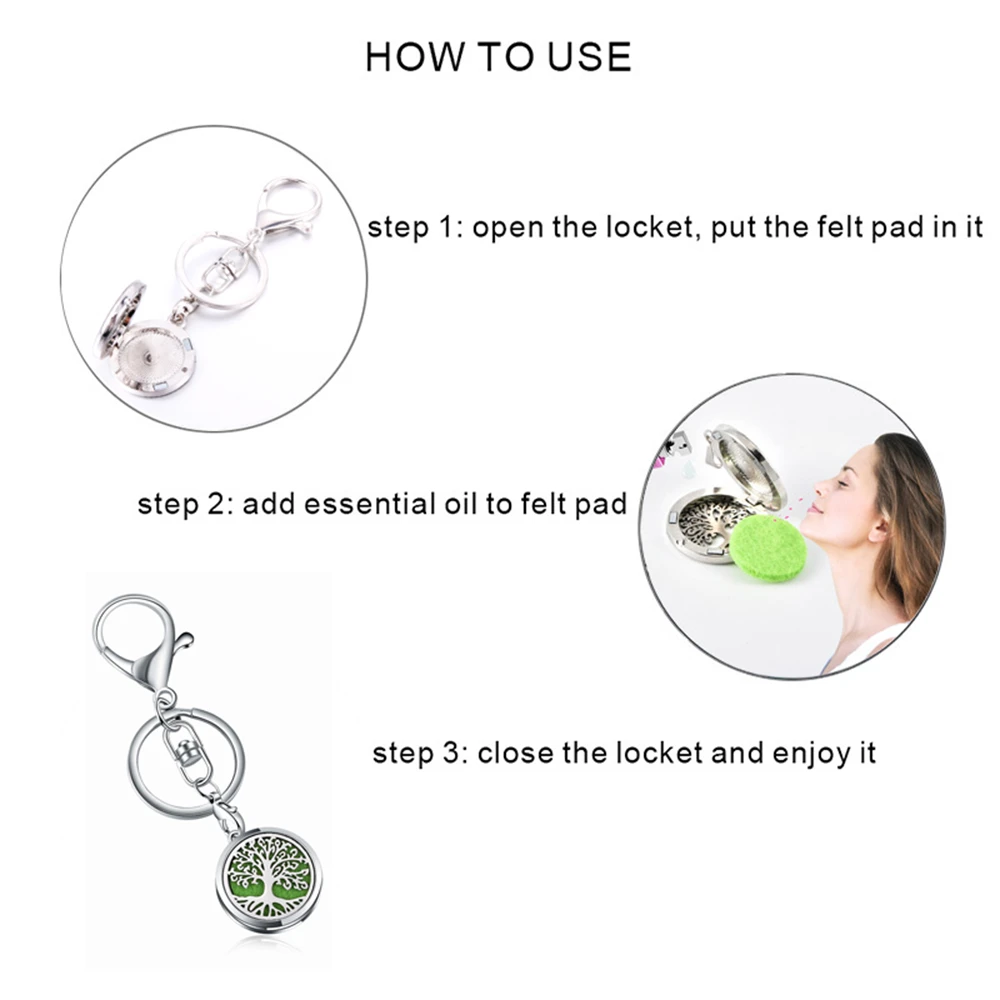 HOW TO USE

step 1: open the locket, put the felt pad in it

step 2: add essential oil to felt pad

step 3: close the locket and enjoy it