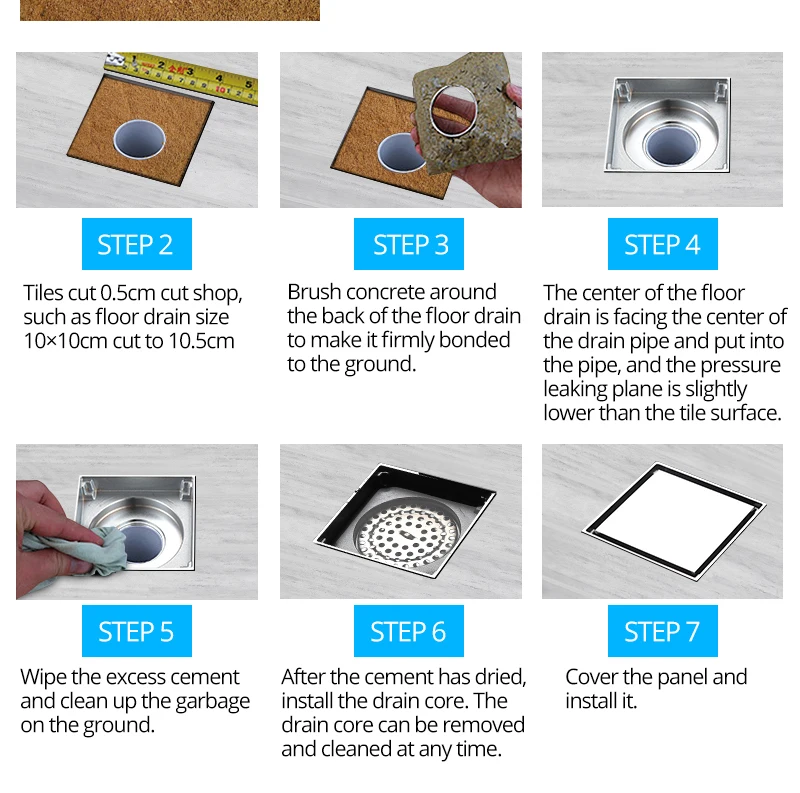 STEP 2

Tiles cut 0.5cm cut shop, such as floor drain size 10×10cm cut to 10.5cm

STEP 3

Brush concrete around the back of the floor drain to make it firmly bonded to the ground.

STEP 4

The center of the floor drain is facing the center of the drain pipe and put into the pipe, and the pressure leaking plane is slightly lower than the tile surface.

STEP 5

Wipe the excess cement and clean up the garbage on the ground.

STEP 6

After the cement has dried, install the drain core. The drain core can be removed and cleaned at any time.

STEP 7

Cover the panel and install it.