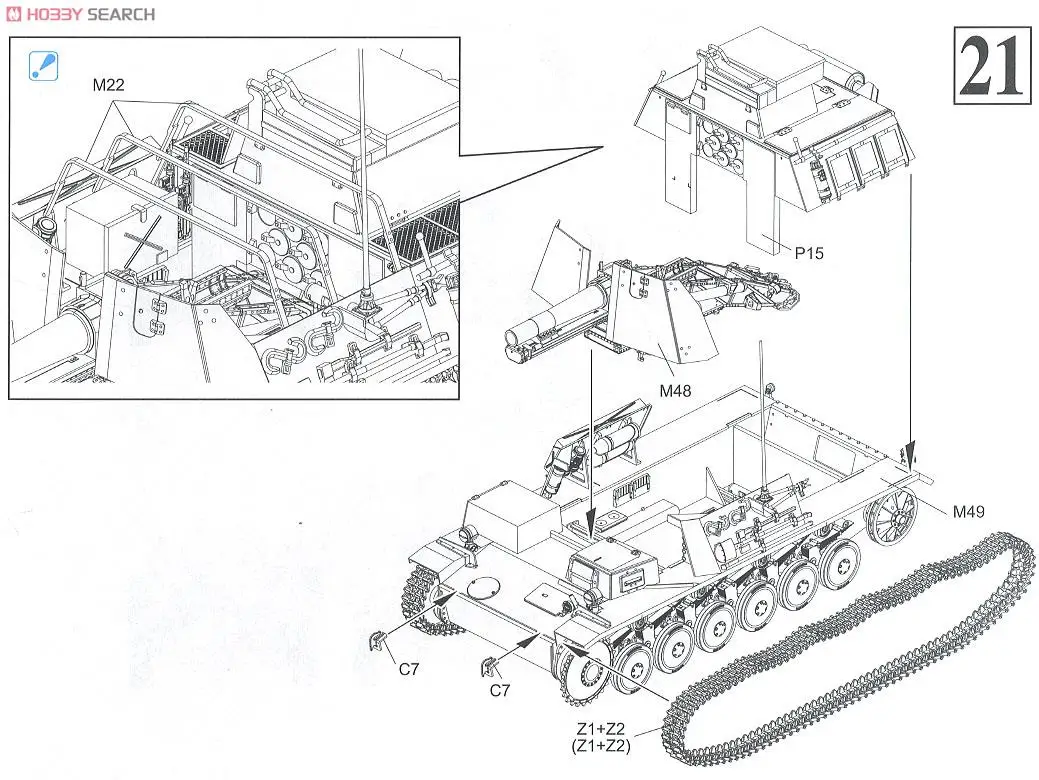 HOBBY SEARCH

21

M22

P15

M48

M49

C7

C7

Z1+Z2
(Z1+Z2)