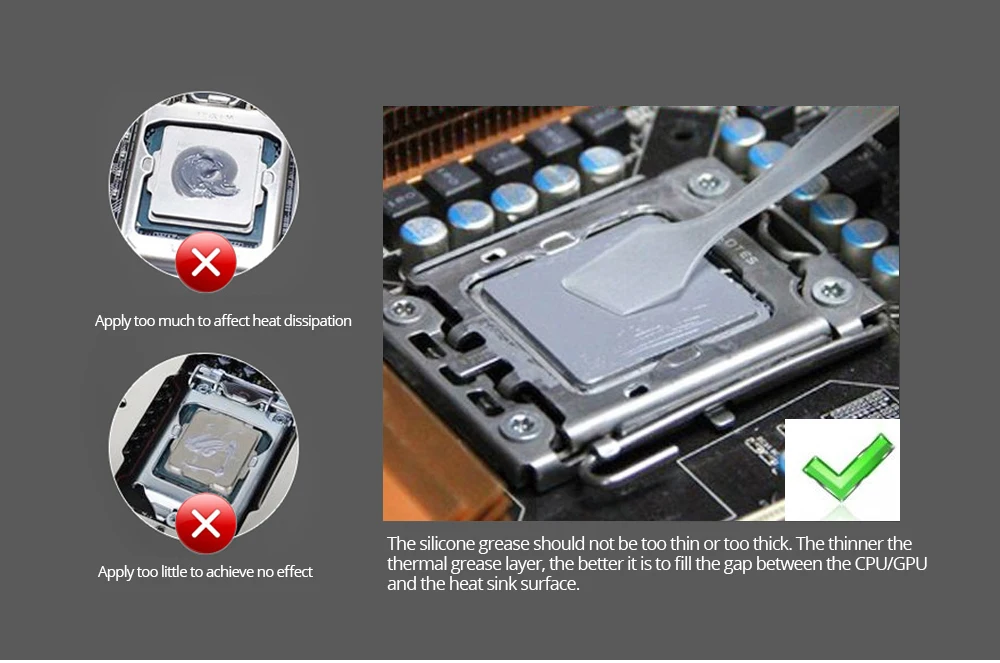 Apply too much to affect heat dissipation

Apply too little to achieve no effect

The silicone grease should not be too thin or too thick. The thinner the thermal grease layer, the better it is to fill the gap between the CPU/GPU and the heat sink surface.