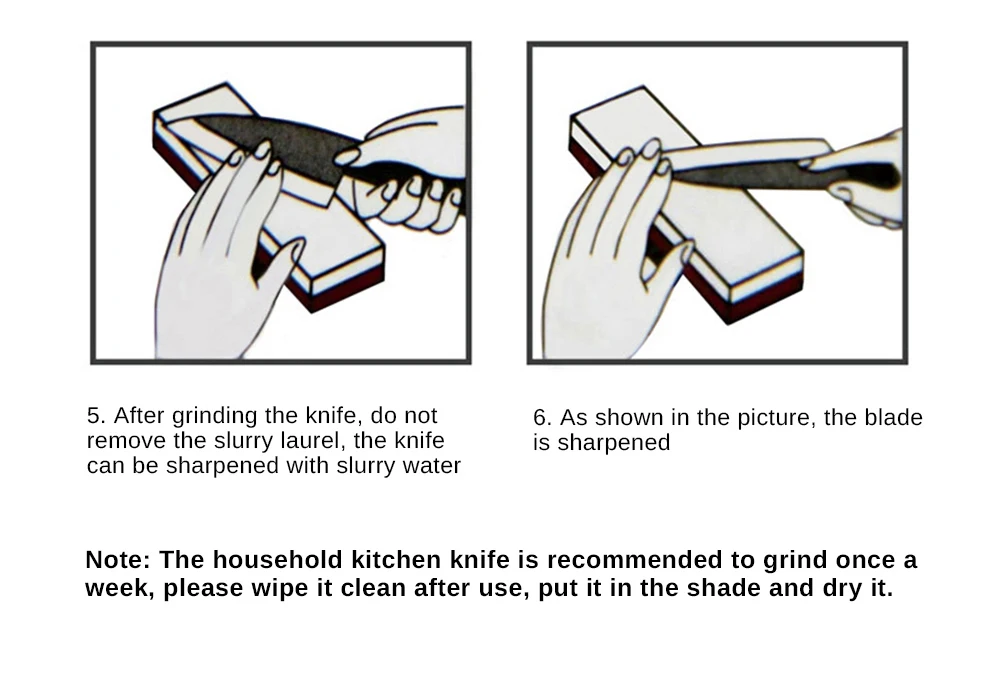 5. After grinding the knife, do not remove the slurry laurel, the knife can be sharpened with slurry water

6. As shown in the picture, the blade is sharpened

Note: The household kitchen knife is recommended to grind once a week, please wipe it clean after use, put it in the shade and dry it.