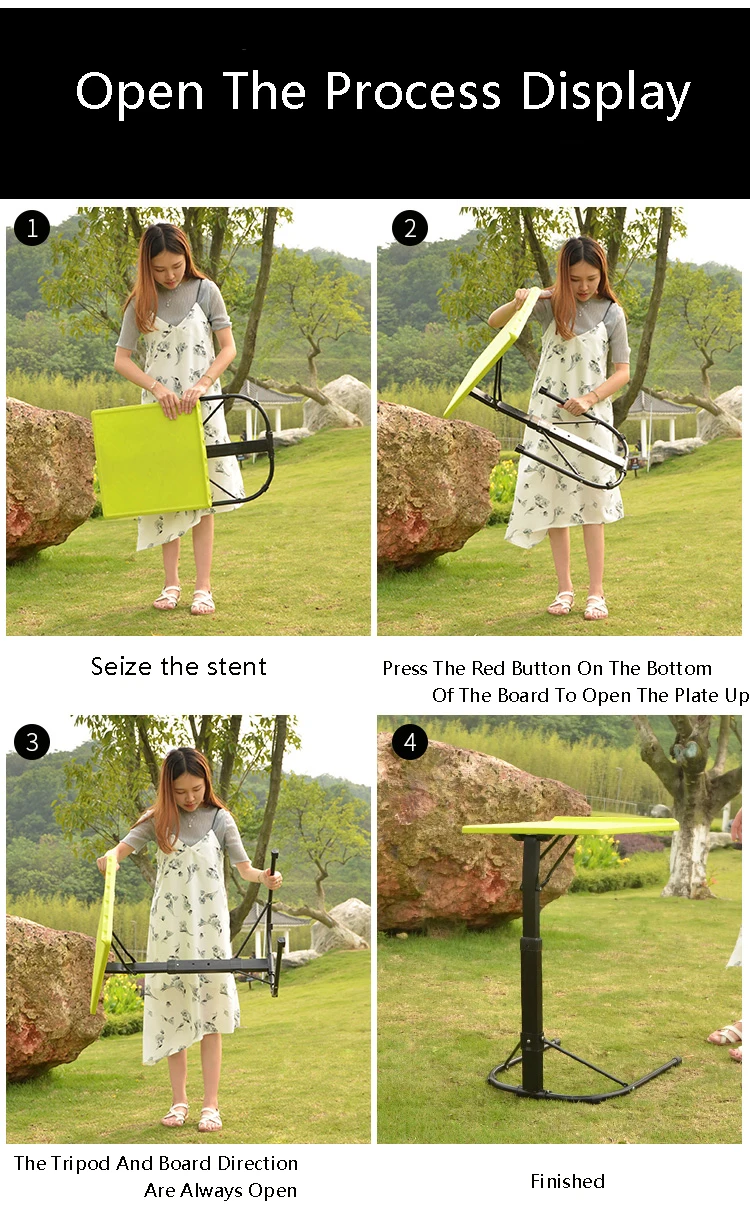 Open The Process Display

1

Seize the stent

2

Press The Red Button On The Bottom Of The Board To Open The Plate Up

3

The Tripod And Board Direction Are Always Open

4

Finished