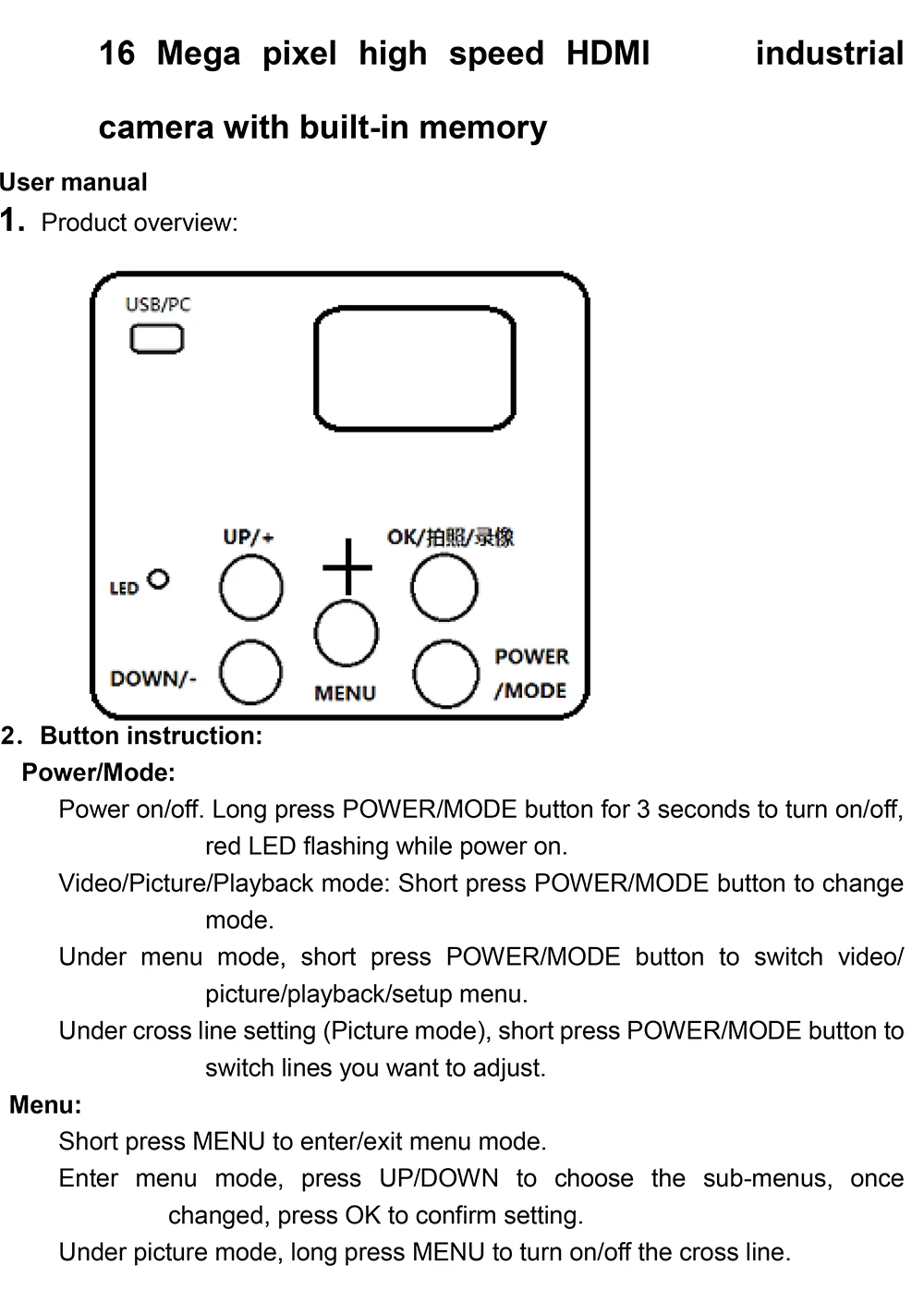 16 Mega pixel high speed HDMI industrial camera with built-in memory

User manual

1. Product overview:

USB/PC

UP/+

OK/拍照/录像

LED

DOWN/-

MENU

POWER /MODE

2. Button instruction:

Power/Mode:

Power on/off. Long press POWER/MODE button for 3 seconds to turn on/off, red LED flashing while power on.

Video/Picture/Playback mode: Short press POWER/MODE button to change mode.

Under menu mode, short press POWER/MODE button to switch video/ picture/playback/setup menu.

Under cross line setting (Picture mode), short press POWER/MODE button to switch lines you want to adjust.

Menu:

Short press MENU to enter/exit menu mode.

Enter menu mode, press UP/DOWN to choose the sub-menus, once changed, press OK to confirm setting.

Under picture mode, long press MENU to turn on/off the cross line.