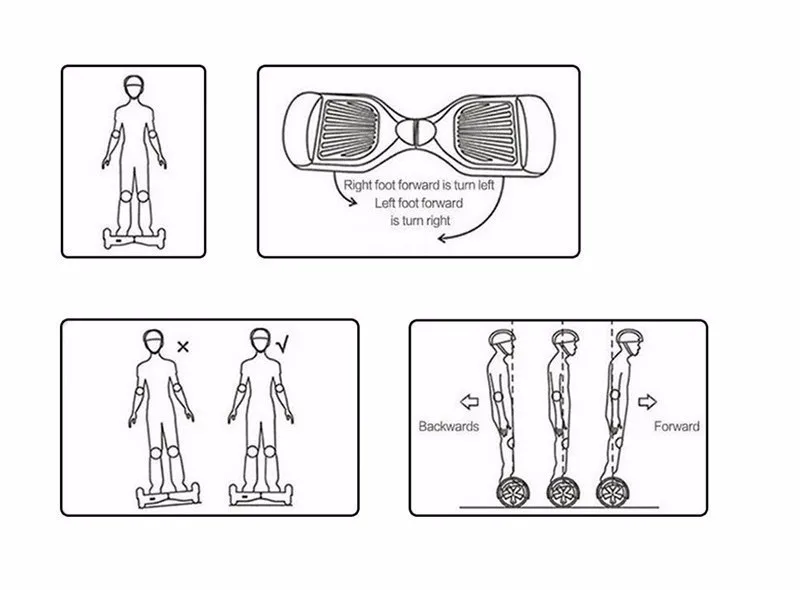 Right foot forward is turn left
Left foot forward
is turn right

×
√

Backwards
Forward