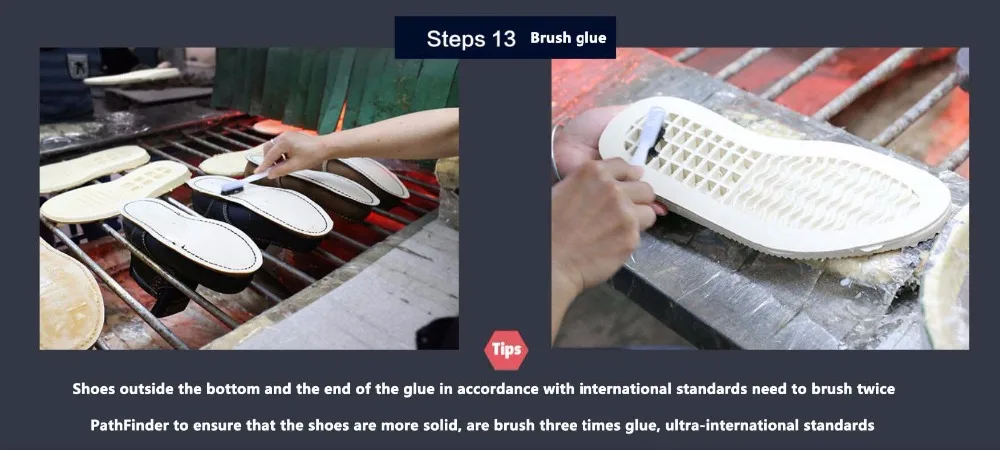 Steps 13 Brush glue

Tips

Shoes outside the bottom and the end of the glue in accordance with international standards need to brush twice

PathFinder to ensure that the shoes are more solid, are brush three times glue, ultra-international standards