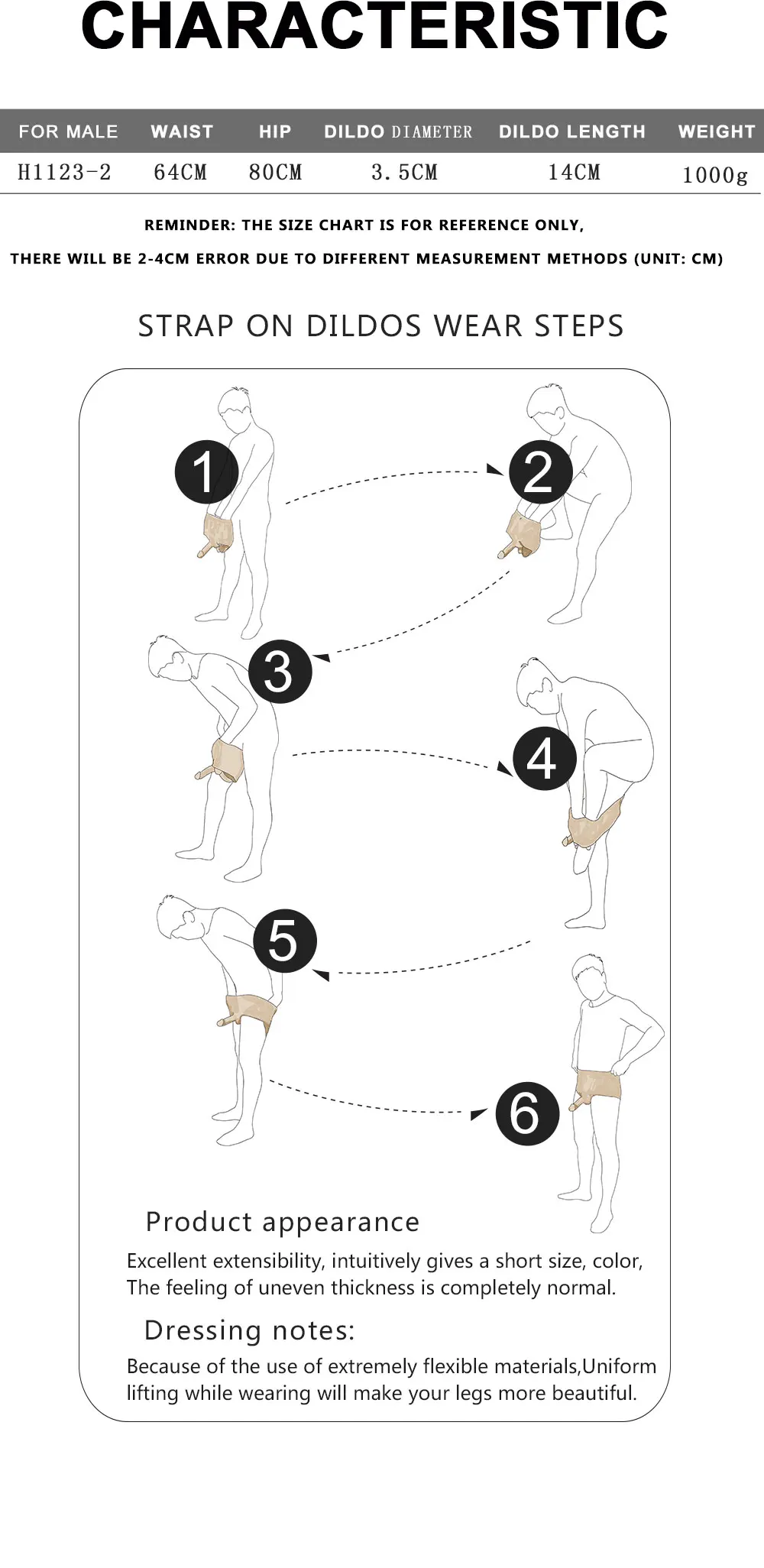 CHARACTERISTIC

| FOR MALE | WAIST | HIP | DILDO DIAMETER | DILDO LENGTH | WEIGHT |
|---|---|---|---|---|---|
| H1123-2 | 64CM | 80CM | 3.5CM | 14CM | 1000g |

REMINDER: THE SIZE CHART IS FOR REFERENCE ONLY,
THERE WILL BE 2-4CM ERROR DUE TO DIFFERENT MEASUREMENT METHODS (UNIT: CM)

STRAP ON DILDOS WEAR STEPS

1
2
3
4
5
6

Product appearance
Excellent extensibility, intuitively gives a short size, color, The feeling of uneven thickness is completely normal.

Dressing notes:
Because of the use of extremely flexible materials,Uniform lifting while wearing will make your legs more beautiful.