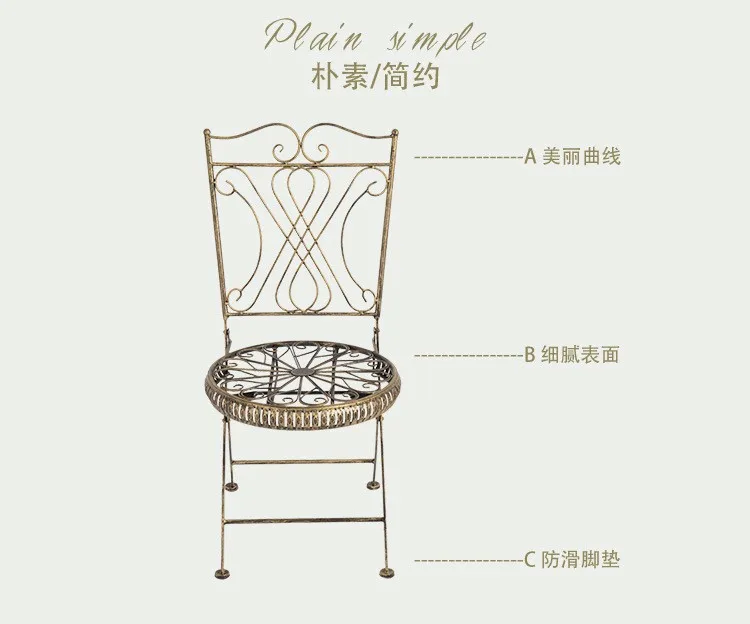 Plain simple
朴素/简约

----------------A 美丽曲线

----------------B 细腻表面

----------------C 防滑脚垫