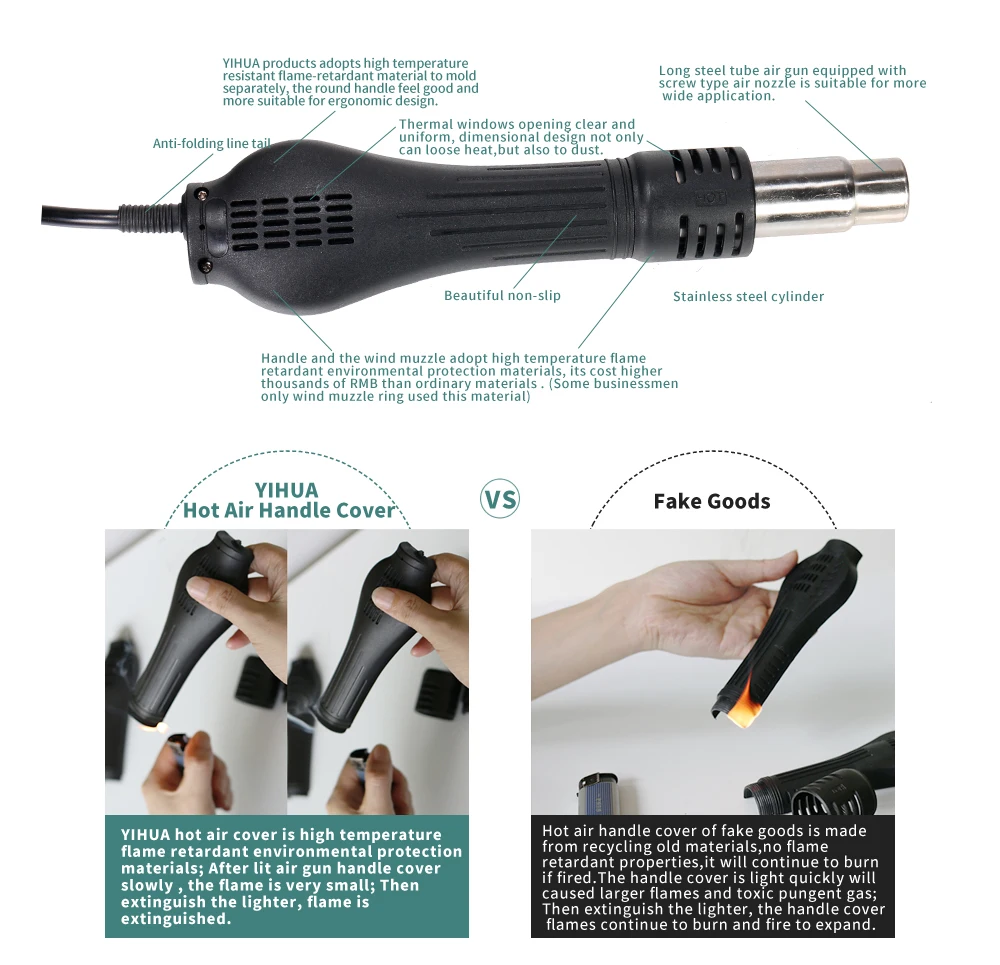 YIHUA products adopts high temperature resistant flame-retardant material to mold separately, the round handle feel good and more suitable for ergonomic design.

Long steel tube air gun equipped with screw type air nozzle is suitable for more wide application.

Anti-folding line tail

Thermal windows opening clear and uniform, dimensional design not only can loose heat,but also to dust.

Beautiful non-slip

Stainless steel cylinder

Handle and the wind muzzle adopt high temperature flame retardant environmental protection materials, its cost higher thousands of RMB than ordinary materials . (Some businessmen only wind muzzle ring used this material)

YIHUA
Hot Air Handle Cover

VS

Fake Goods

YIHUA hot air cover is high temperature flame retardant environmental protection materials; After lit air gun handle cover slowly , the flame is very small; Then extinguish the lighter, flame is extinguished.

Hot air handle cover of fake goods is made from recycling old materials,no flame retardant properties,it will continue to burn if fired.The handle cover is light quickly will caused larger flames and toxic pungent gas; Then extinguish the lighter, the handle cover flames continue to burn and fire to expand.