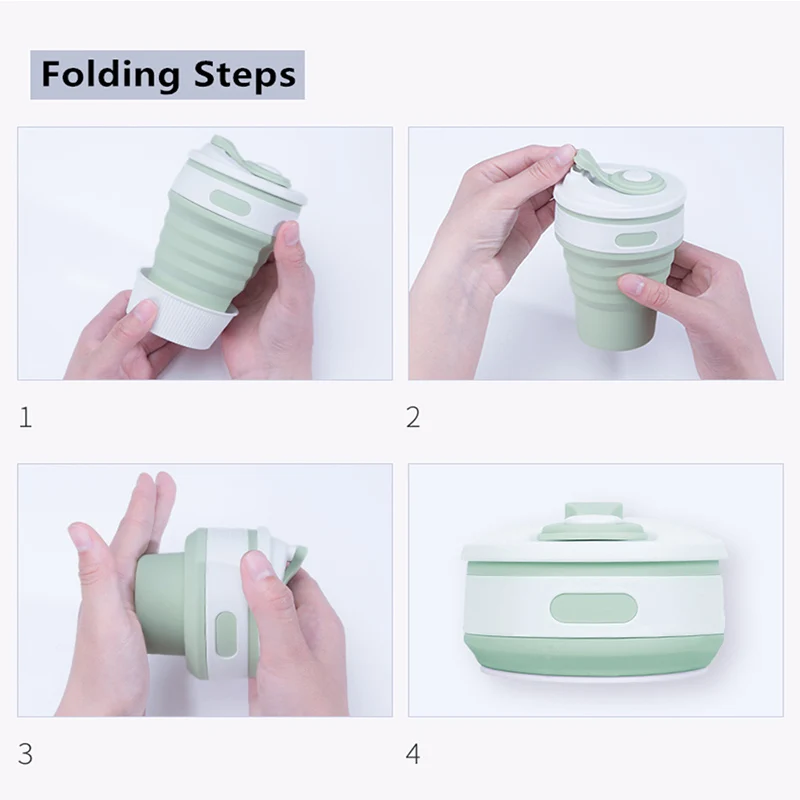 Folding Steps

1

2

3

4