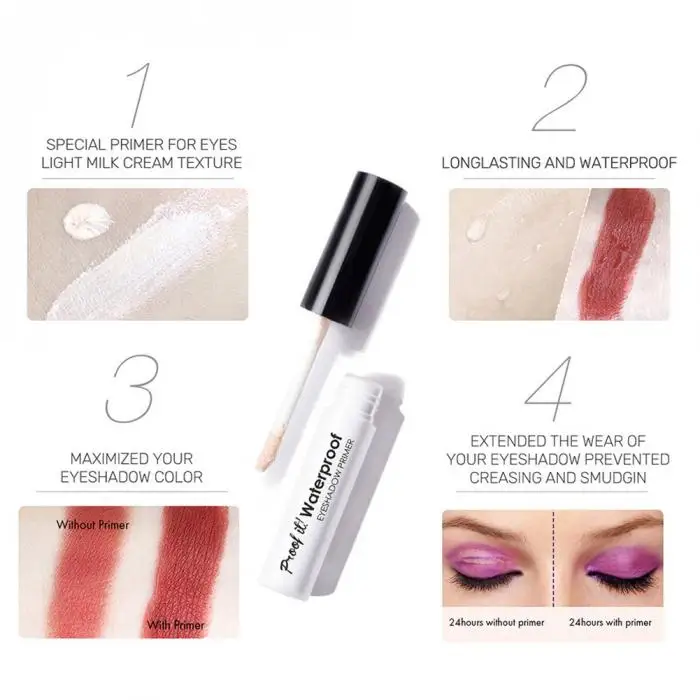 1

SPECIAL PRIMER FOR EYES
LIGHT MILK CREAM TEXTURE

2

LONGLASTING AND WATERPROOF

3

MAXIMIZED YOUR
EYESHADOW COLOR

Without Primer

With Primer

Proof it! Waterproof
EYESHADOW PRIMER

4

EXTENDED THE WEAR OF
YOUR EYESHADOW PREVENTED
CREASING AND SMUDGIN

24hours without primer

24hours with primer