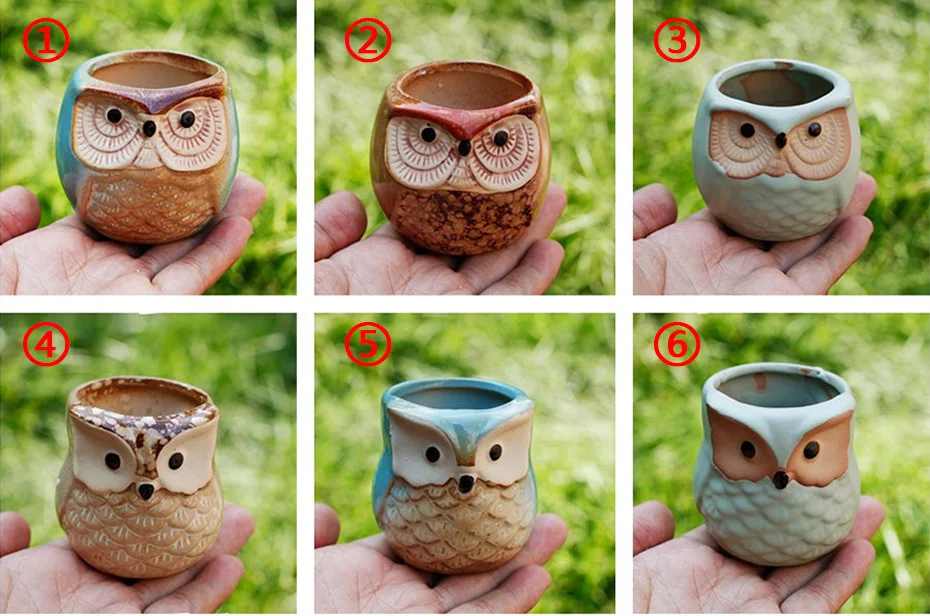 ①
②
③
④
⑤
⑥