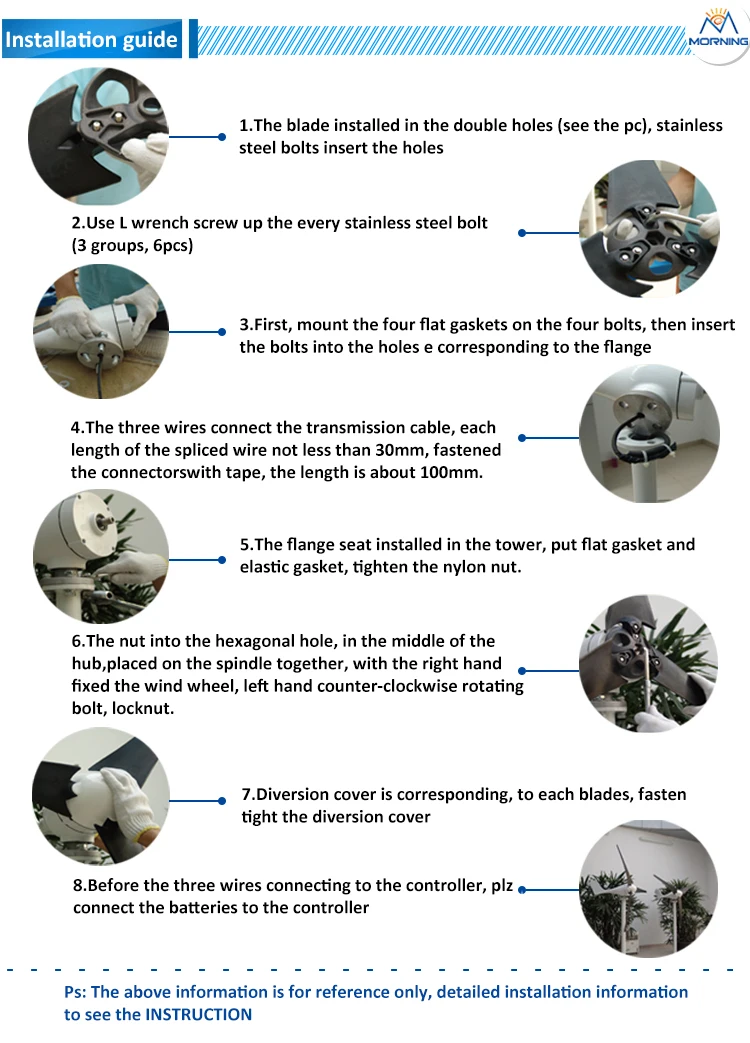 Installation guide

MORNING

1.The blade installed in the double holes (see the pc), stainless steel bolts insert the holes

2.Use L wrench screw up the every stainless steel bolt (3 groups, 6pcs)

3.First, mount the four flat gaskets on the four bolts, then insert the bolts into the holes e corresponding to the flange

4.The three wires connect the transmission cable, each length of the spliced wire not less than 30mm, fastened the connectorswith tape, the length is about 100mm.

5.The flange seat installed in the tower, put flat gasket and elastic gasket, tighten the nylon nut.

6.The nut into the hexagonal hole, in the middle of the hub,placed on the spindle together, with the right hand fixed the wind wheel, left hand counter-clockwise rotating bolt, locknut.

7.Diversion cover is corresponding, to each blades, fasten tight the diversion cover

8.Before the three wires connecting to the controller, plz connect the batteries to the controller

Ps: The above information is for reference only, detailed installation information to see the INSTRUCTION