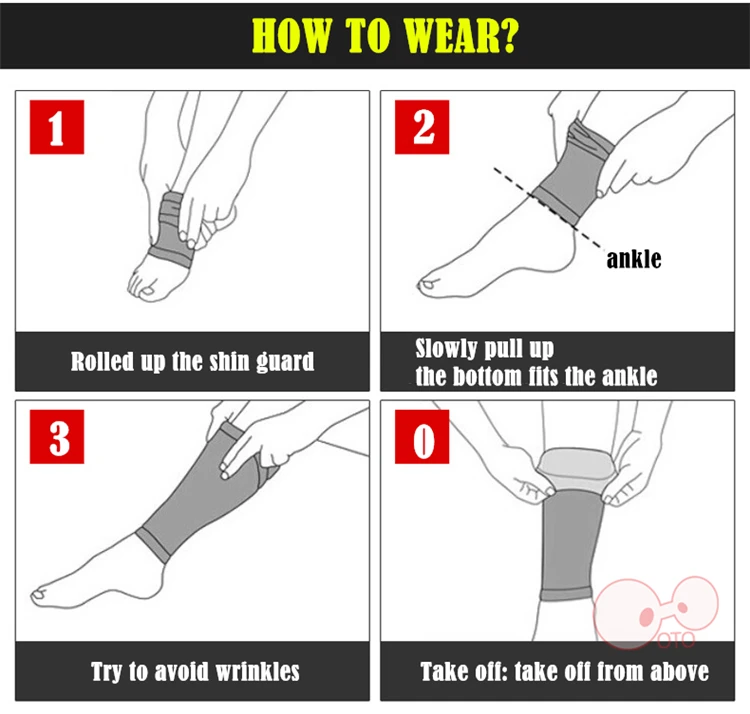 HOW TO WEAR?

1

Rolled up the shin guard

2

ankle

Slowly pull up
the bottom fits the ankle

3

Try to avoid wrinkles

0

OTO

Take off: take off from above