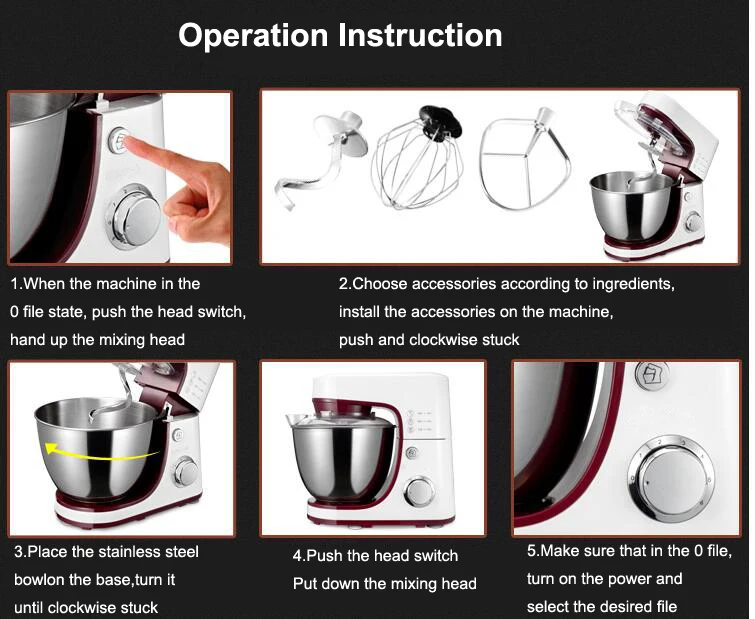 Operation Instruction

1.When the machine in the 0 file state, push the head switch, hand up the mixing head

2.Choose accessories according to ingredients, install the accessories on the machine, push and clockwise stuck

3.Place the stainless steel bowlon the base,turn it until clockwise stuck

4.Push the head switch Put down the mixing head

5.Make sure that in the 0 file, turn on the power and select the desired file