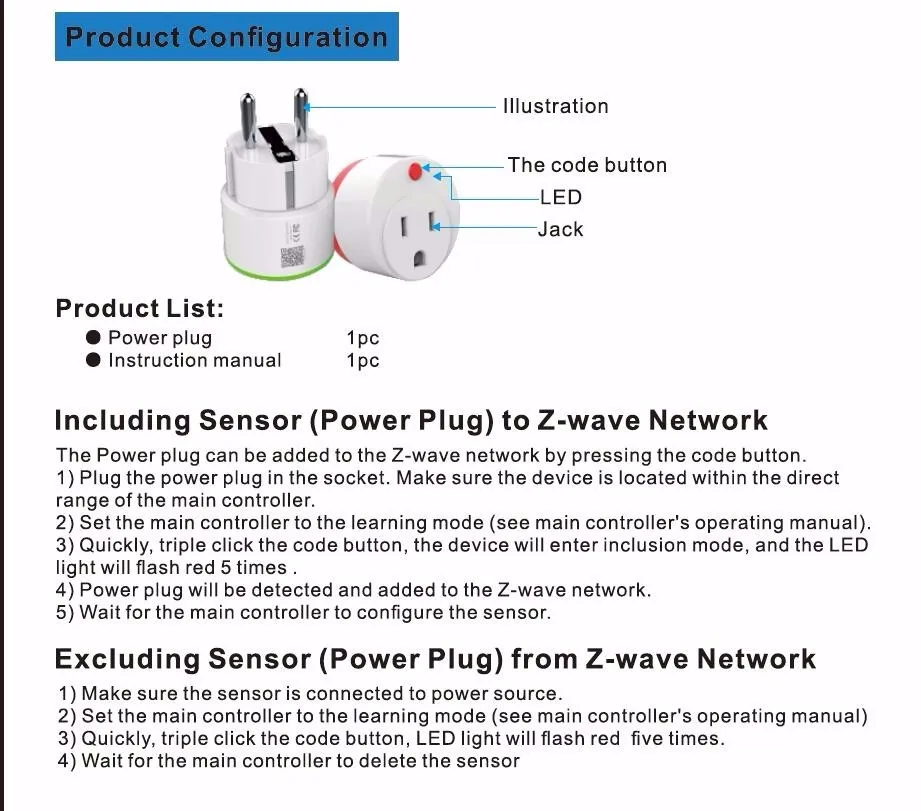 Product Configuration

Illustration

The code button

LED

Jack

Product List:

● Power plug 1pc
● Instruction manual 1pc

Including Sensor (Power Plug) to Z-wave Network

The Power plug can be added to the Z-wave network by pressing the code button.
1) Plug the power plug in the socket. Make sure the device is located within the direct range of the main controller.
2) Set the main controller to the learning mode (see main controller's operating manual).
3) Quickly, triple click the code button, the device will enter inclusion mode, and the LED light will flash red 5 times .
4) Power plug will be detected and added to the Z-wave network.
5) Wait for the main controller to configure the sensor.

Excluding Sensor (Power Plug) from Z-wave Network

1) Make sure the sensor is connected to power source.
2) Set the main controller to the learning mode (see main controller's operating manual)
3) Quickly, triple click the code button, LED light will flash red five times.
4) Wait for the main controller to delete the sensor