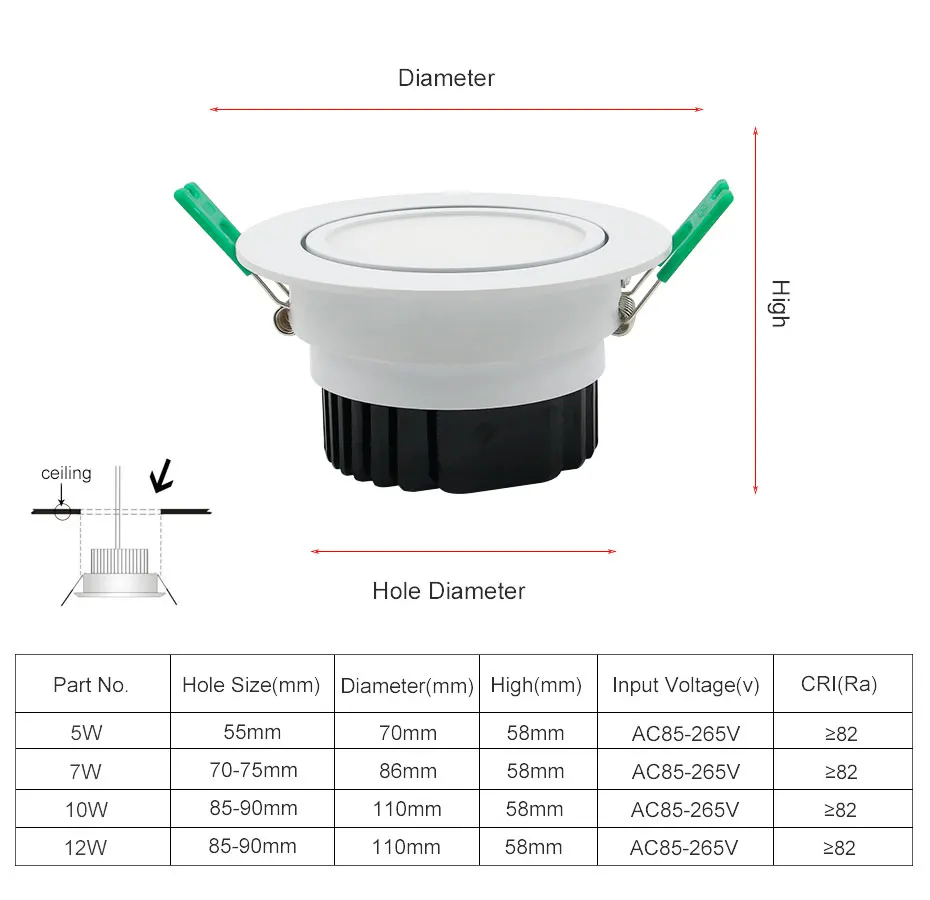 Diameter

High

ceiling

Hole Diameter

| Part No. | Hole Size(mm) | Diameter(mm) | High(mm) | Input Voltage(v) | CRI(Ra) |
|---|---|---|---|---|---|
| 5W | 55mm | 70mm | 58mm | AC85-265V | ≥82 |
| 7W | 70-75mm | 86mm | 58mm | AC85-265V | ≥82 |
| 10W | 85-90mm | 110mm | 58mm | AC85-265V | ≥82 |
| 12W | 85-90mm | 110mm | 58mm | AC85-265V | ≥82 |