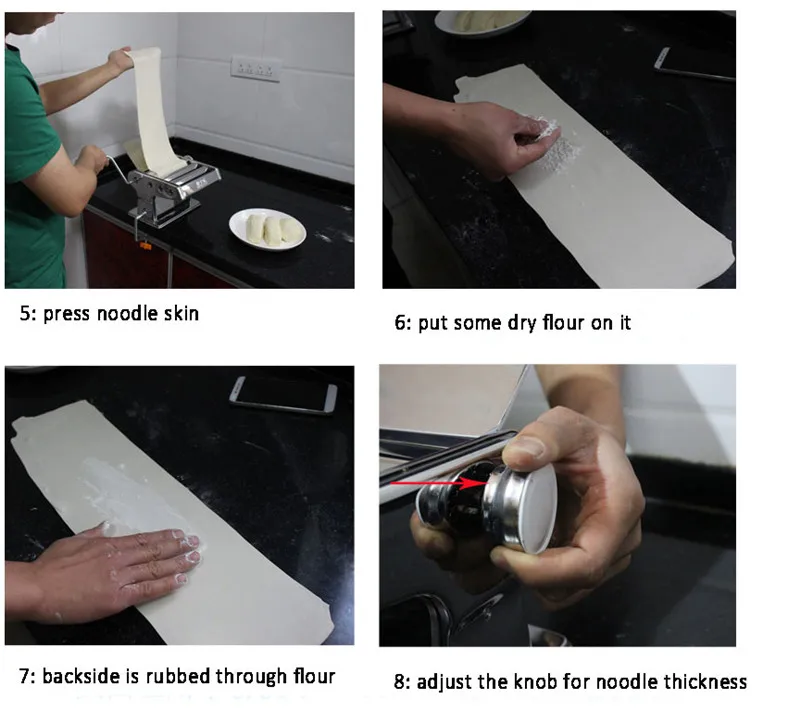 5: press noodle skin

6: put some dry flour on it

7: backside is rubbed through flour

8: adjust the knob for noodle thickness