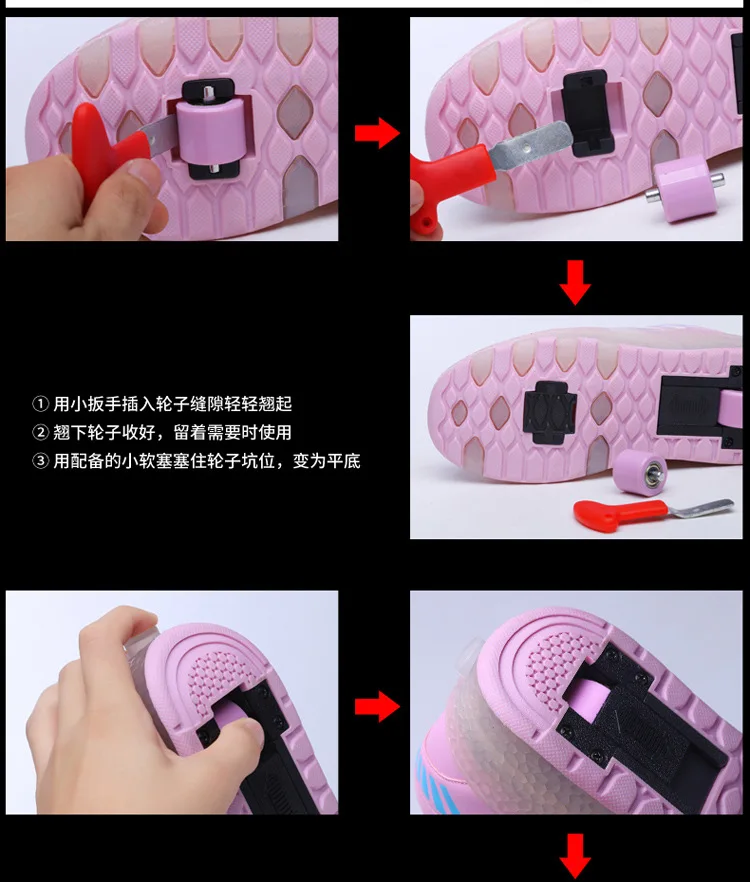 ① 用小扳手插入轮子缝隙轻轻翘起
② 翘下轮子收好，留着需要时使用
③ 用配备的小软塞塞住轮子坑位，变为平底