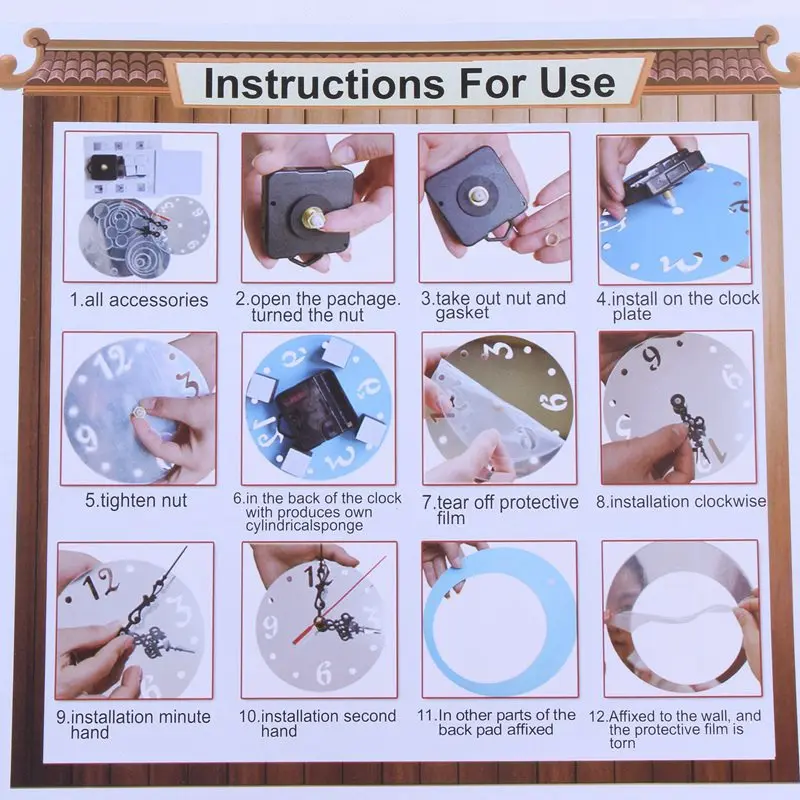 Instructions For Use

1.all accessories

2.open the pachage. turned the nut

3.take out nut and gasket

4.install on the clock plate

5.tighten nut

6.in the back of the clock with produces own cylindricalsponge

7.tear off protective film

8.installation clockwise

9.installation minute hand

10.installation second hand

11.In other parts of the back pad affixed

12.Affixed to the wall, and the protective film is torn