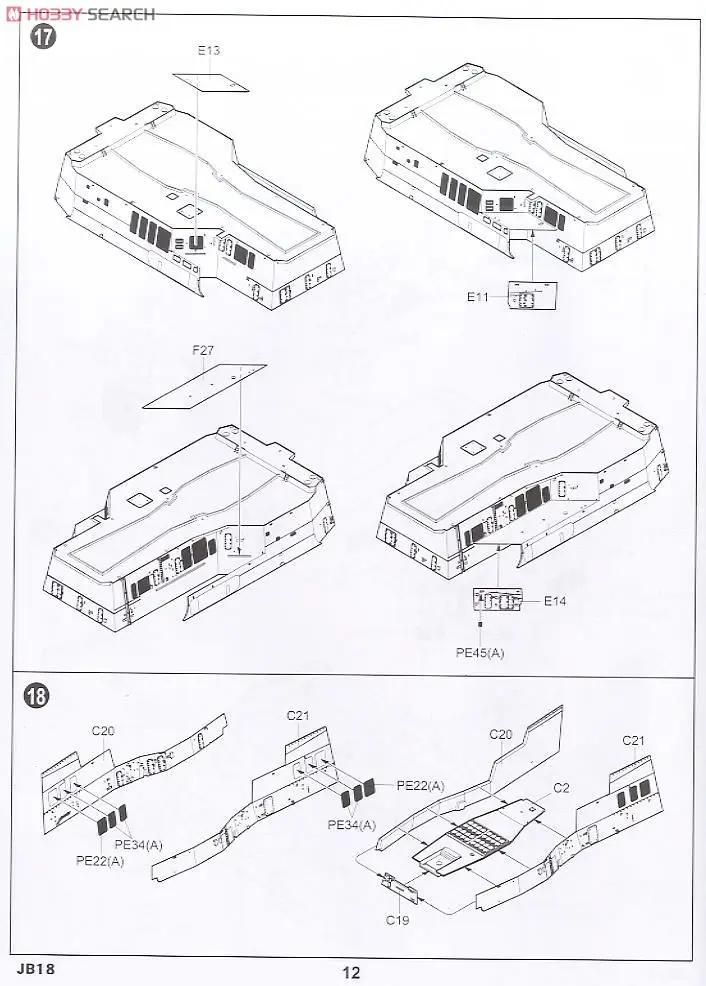 HOBBY SEARCH

17

E13

E11

F27

E14

PE45(A)

18

C20

PE34(A)

PE22(A)

C21

PE22(A)

PE34(A)

C20

C2

C21

C19

JB18

12