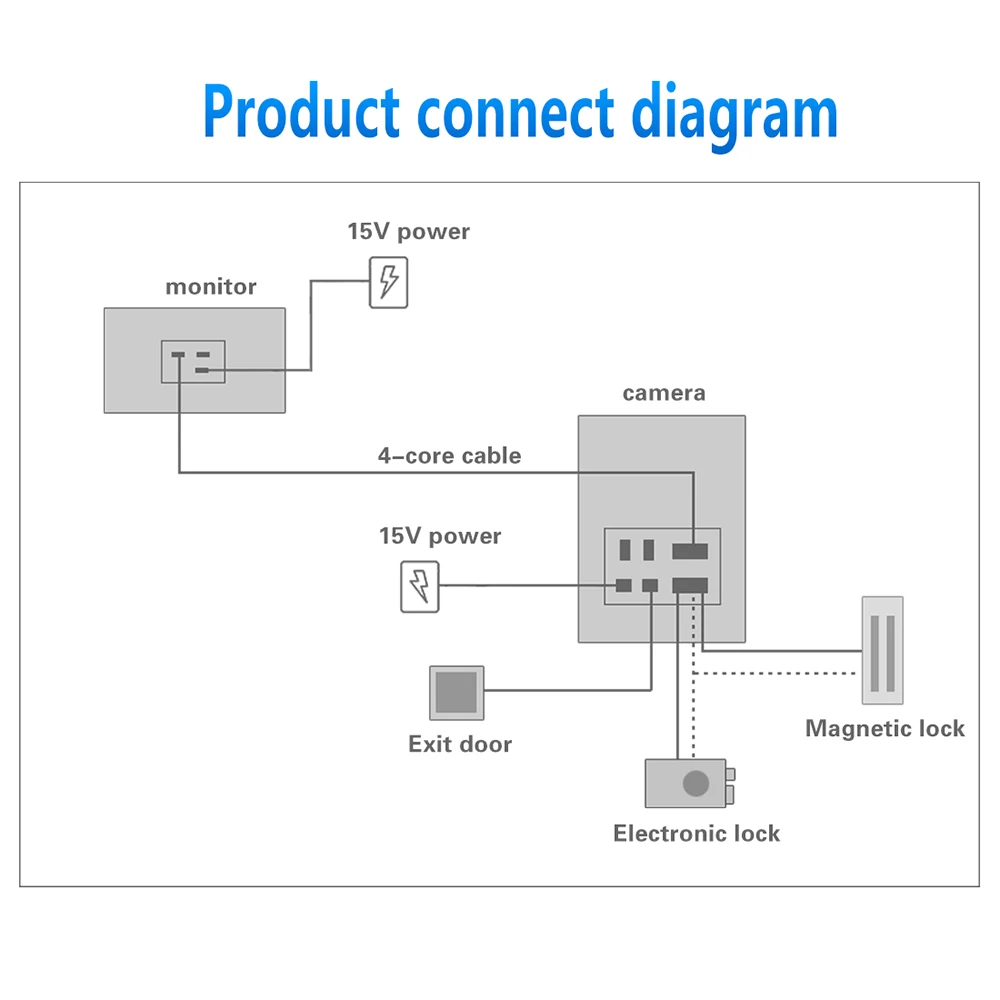 Product connect diagram

15V power

monitor

camera

4-core cable

15V power

Exit door

Magnetic lock

Electronic lock