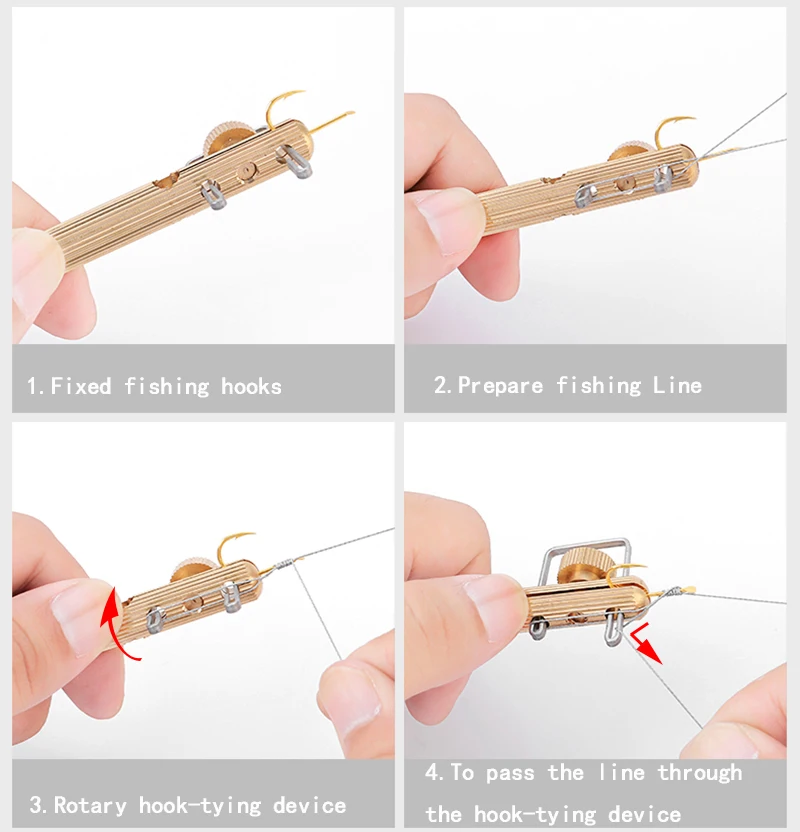 1.Fixed fishing hooks

2.Prepare fishing Line

3.Rotary hook-tying device

4.To pass the line through the hook-tying device