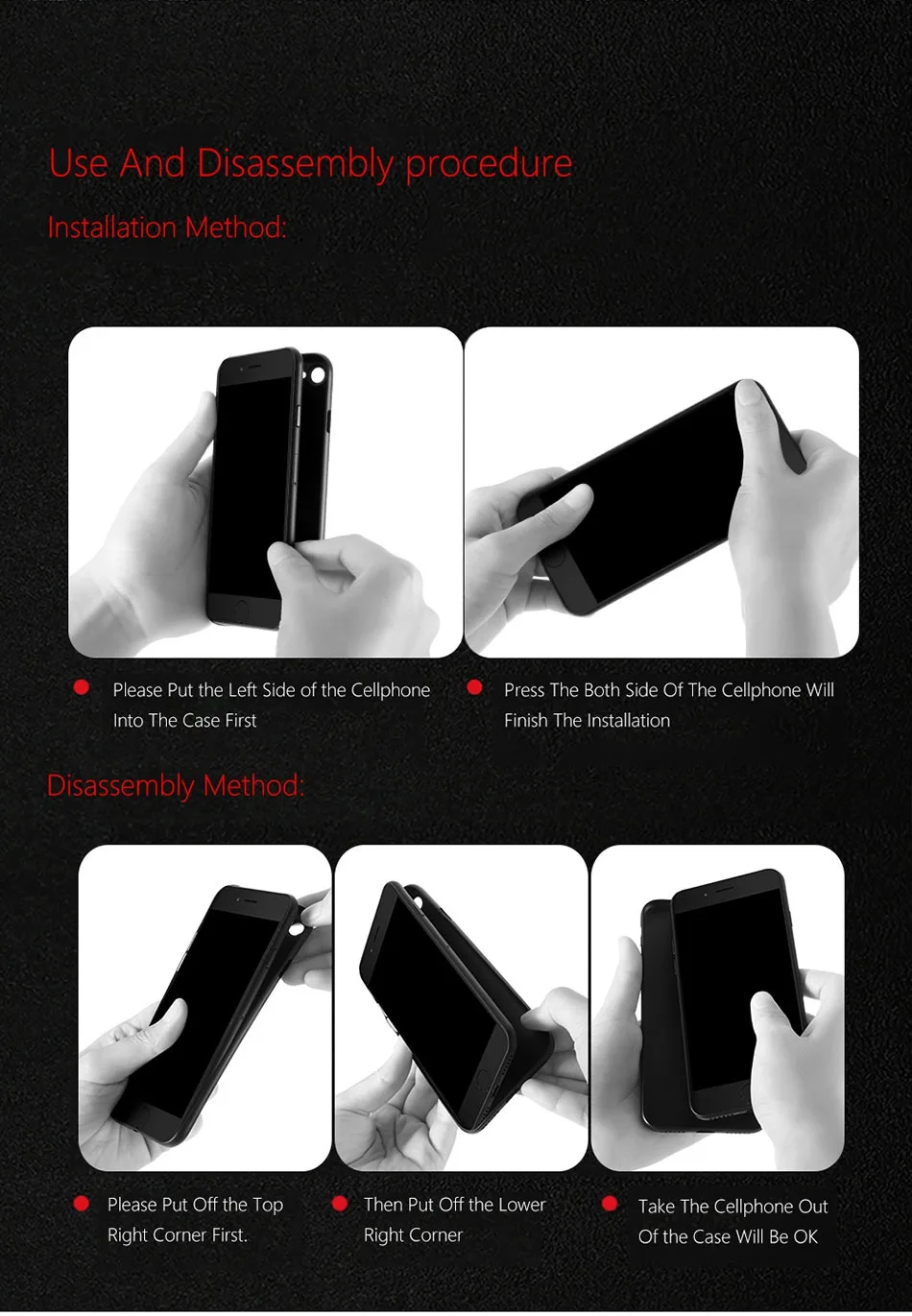 Use And Disassembly procedure

Installation Method:

Please Put the Left Side of the Cellphone Into The Case First

Press The Both Side Of The Cellphone Will Finish The Installation

Disassembly Method:

Please Put Off the Top Right Corner First.

Then Put Off the Lower Right Corner

Take The Cellphone Out Of the Case Will Be OK