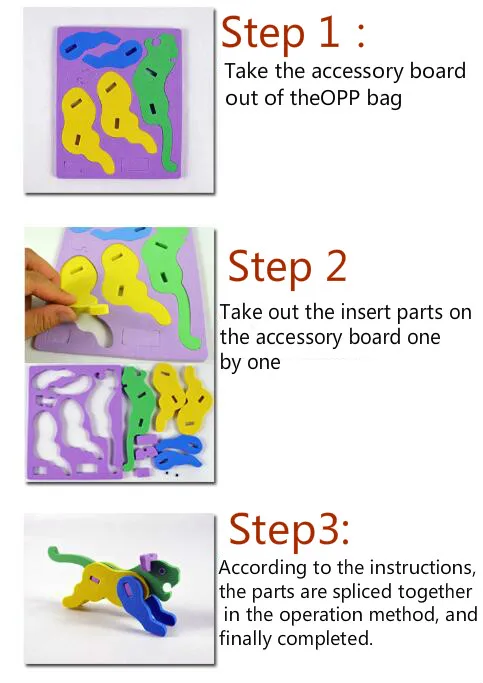 Step 1 :

Take the accessory board out of theOPP bag

Step 2

Take out the insert parts on the accessory board one by one

Step3:

According to the instructions, the parts are spliced together in the operation method, and finally completed.