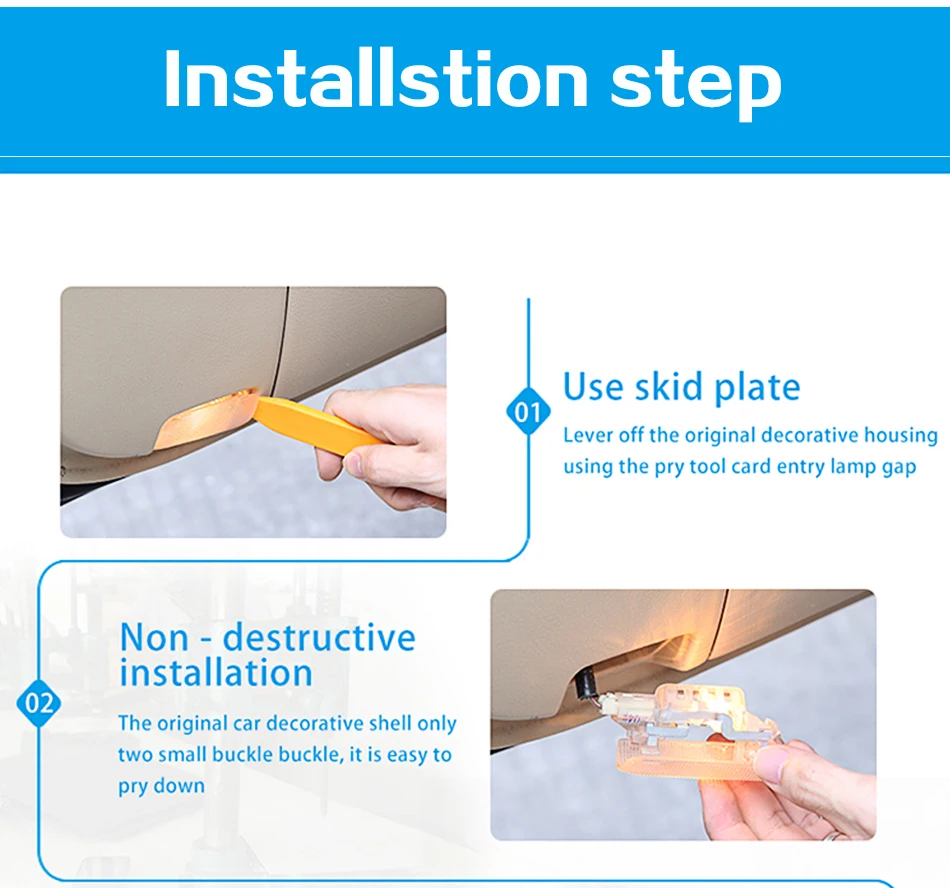 Installstion step

01

Use skid plate

Lever off the original decorative housing using the pry tool card entry lamp gap

02

Non - destructive installation

The original car decorative shell only two small buckle buckle, it is easy to pry down